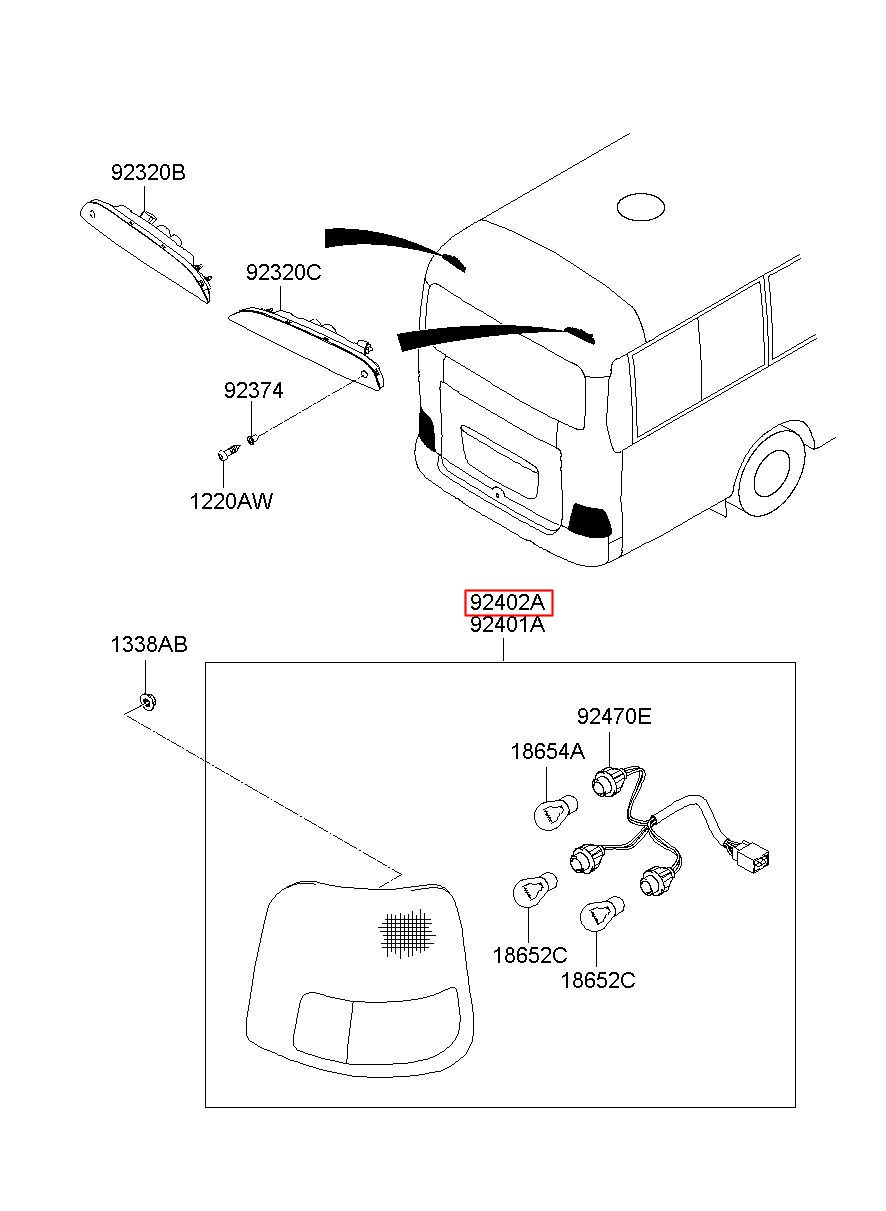 92320B

92320C

92374

1220AW

92402A
92401A

1338AB

92470E

18654A

18652C

18652C