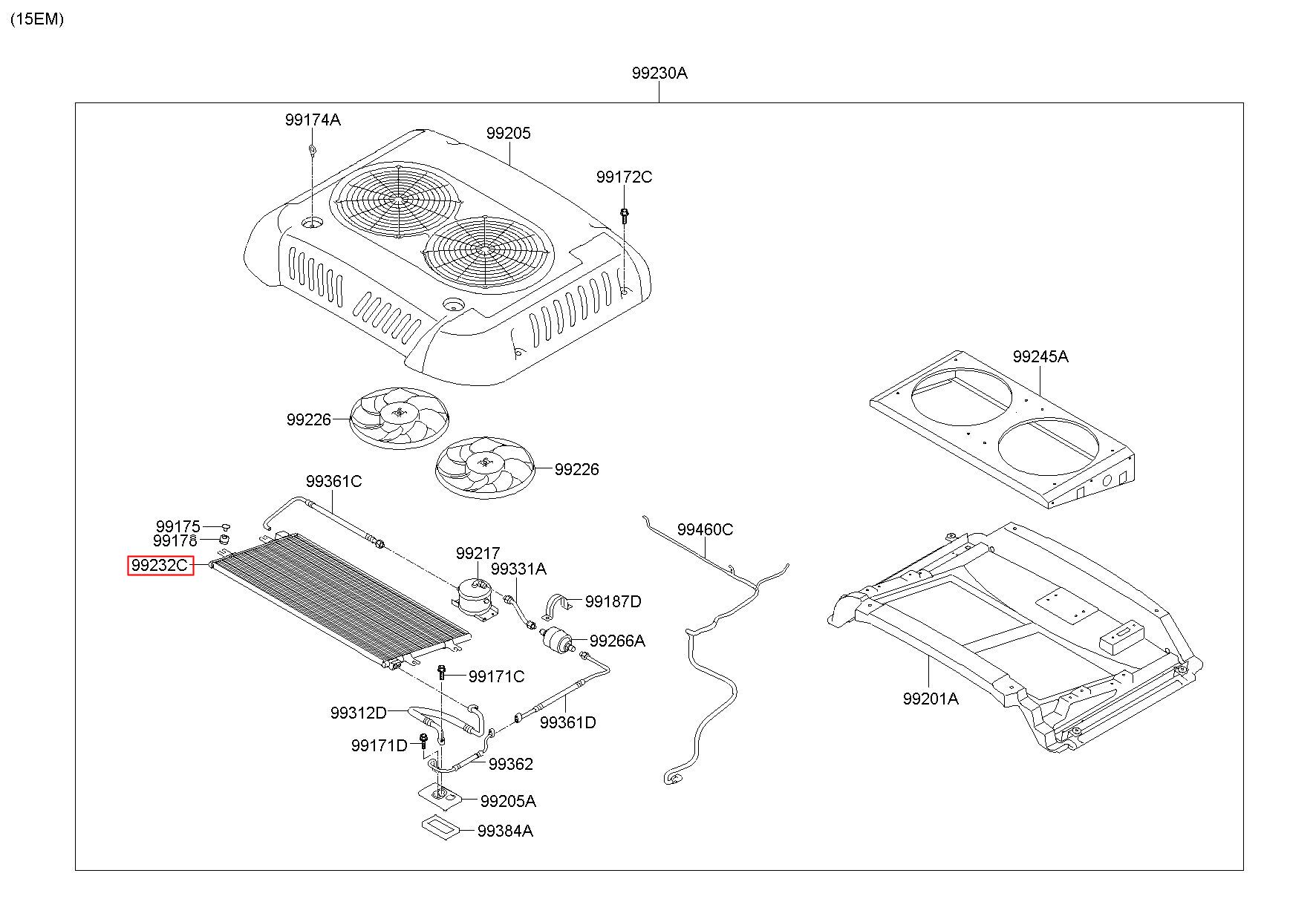 (15EM)

99230A

99174A

99205

99172C

99245A

99226

99226

99361C

99175

99178

99232C

99217

99331A

99187D

99266A

99460C

99171C

99312D

99361D

99171D

99362

99205A

99384A

99201A