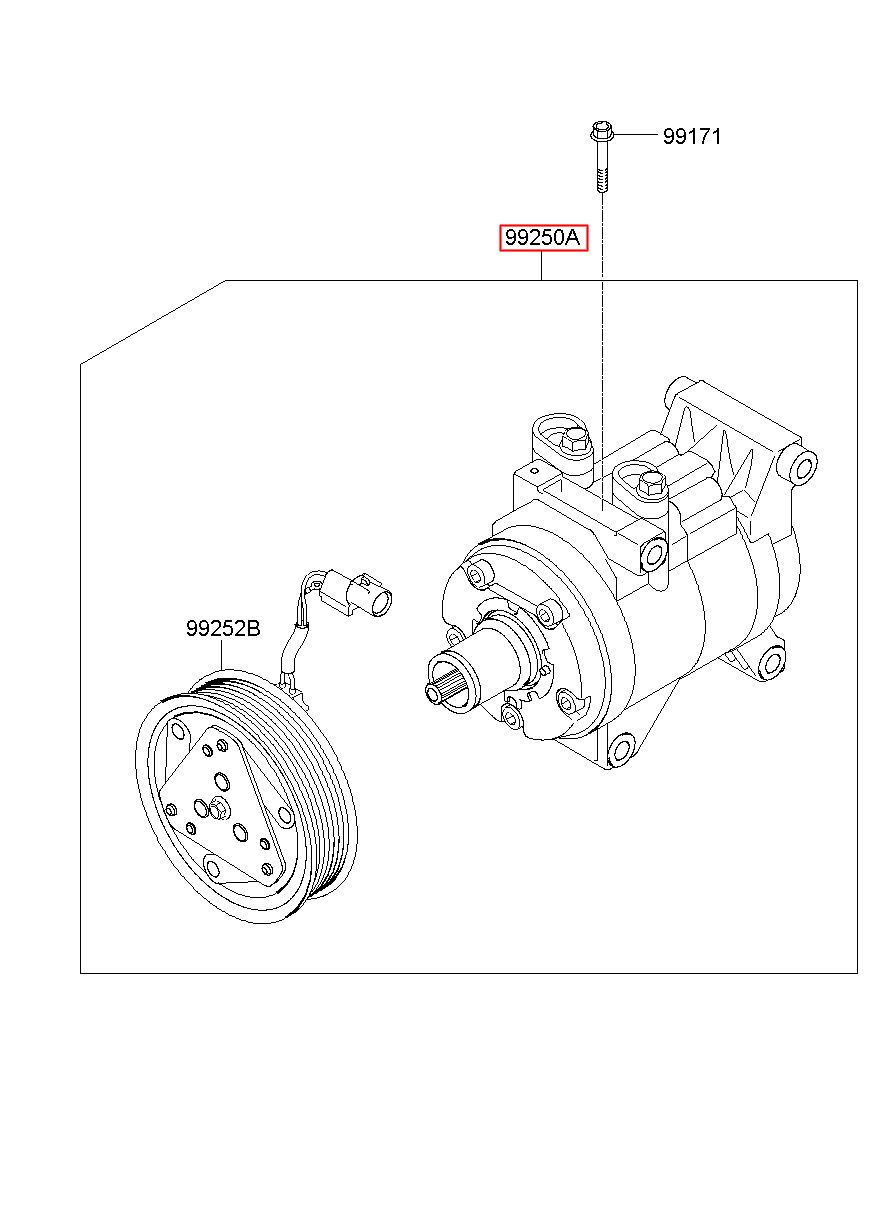 99171

99250A

99252B