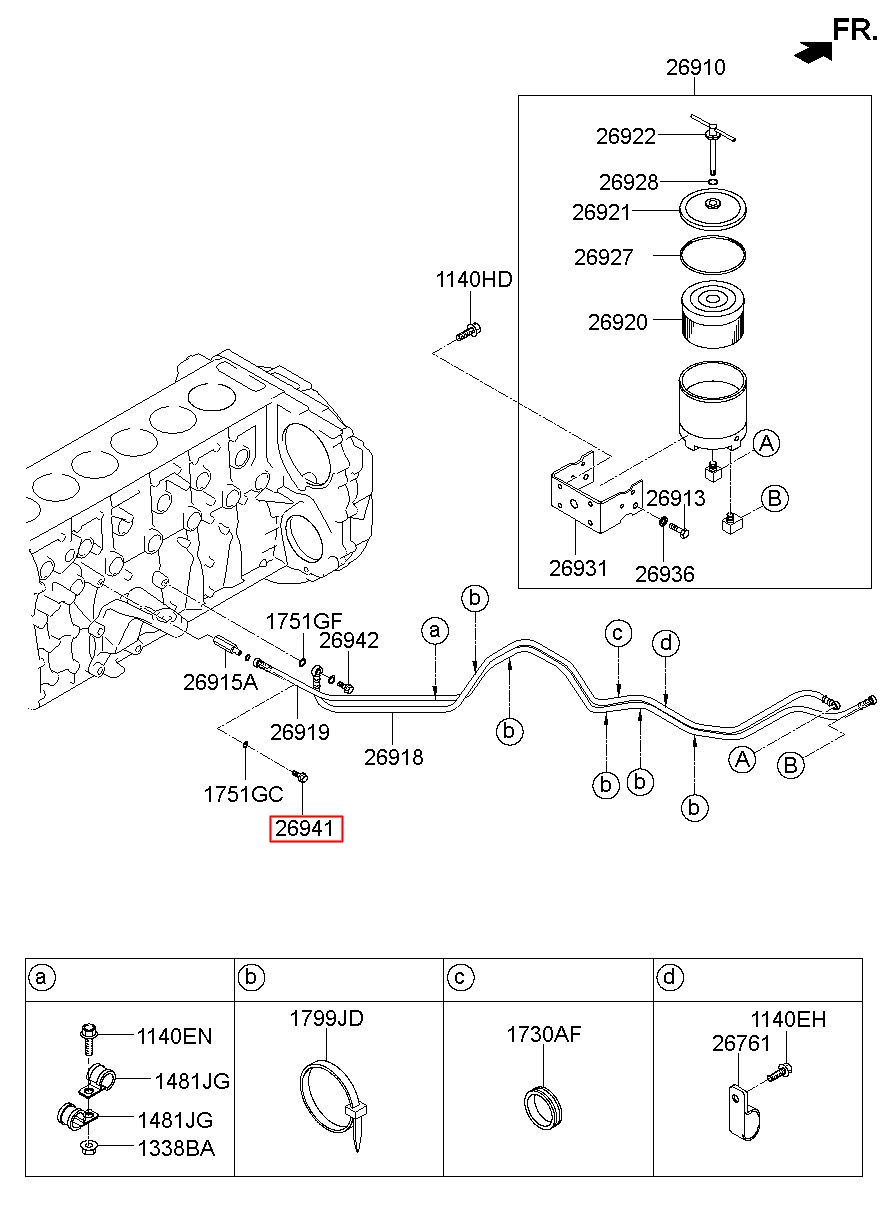 FR.

26910
26922
26928
26921
26927
26920
1140HD
A
B
26913
26931
26936
1751GF
26942
26915A
26919
26918
1751GC
26941
a
b
b
c
d
b
b
b
A
B

| a | b | c | d |
|---|---|---|---|
| 1140EN 1481JG 1481JG 1338BA | 1799JD | 1730AF | 1140EH 26761 |