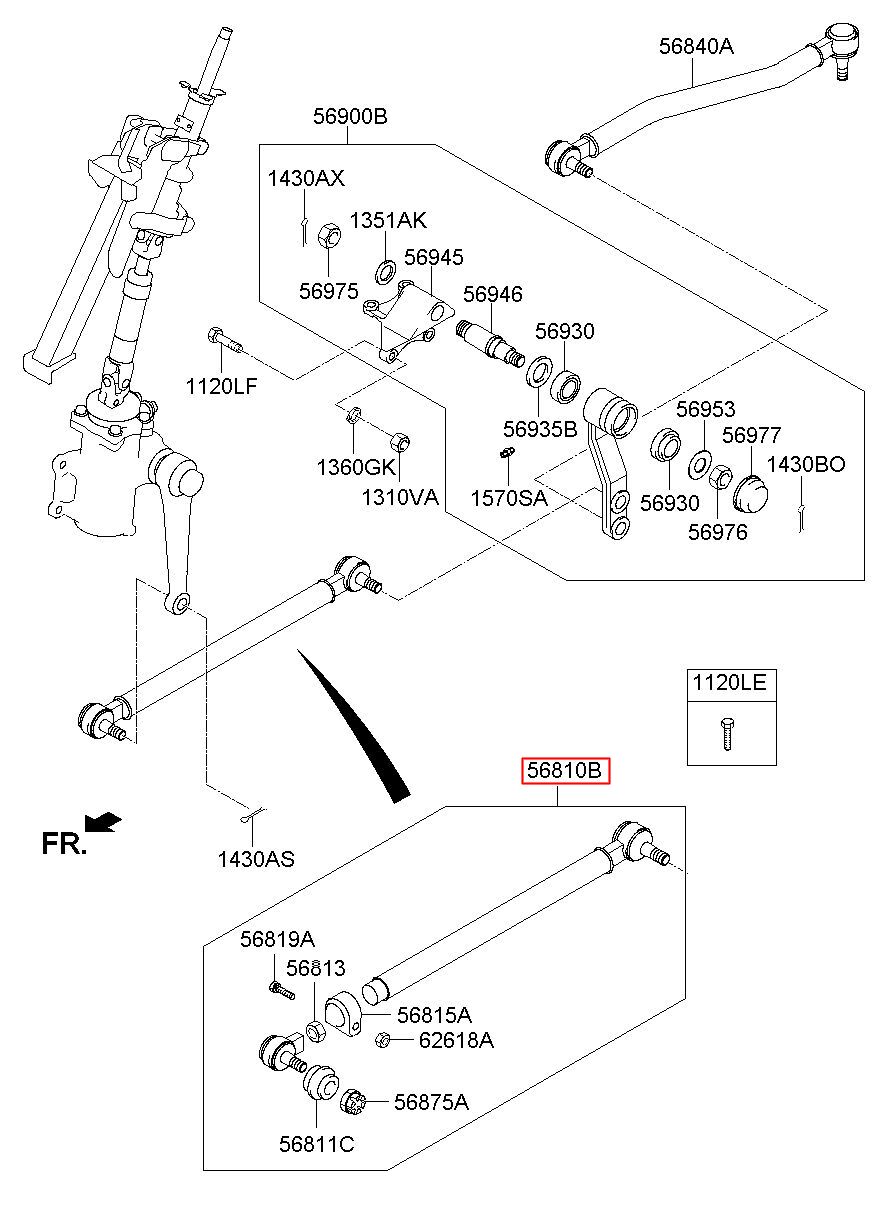 56840A

56900B

1430AX

1351AK

56945

56975

56946

56930

1120LF

56935B

56953

56977

1430BO

1360GK

1310VA

1570SA

56930

56976

1120LE

56810B

FR.

1430AS

56819A

56813

56815A

62618A

56875A

56811C