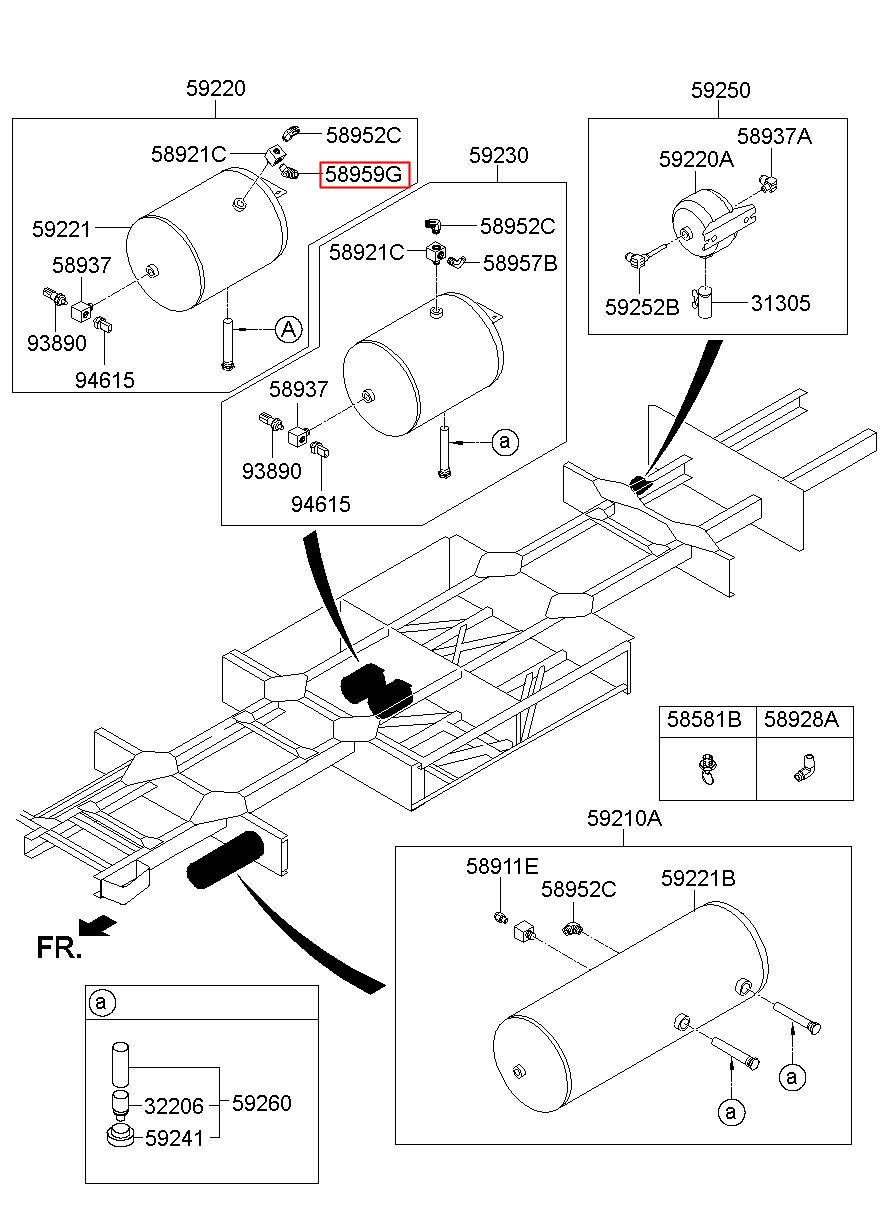 59220

58952C

58921C

58959G

59221

58937

93890

94615

A

59230

58952C

58921C

58957B

58937

93890

94615

a

59250

58937A

59220A

59252B

31305

| 58581B | 58928A |
|---|---|
| | |

59210A

58911E

58952C

59221B

a

a

FR.

a

32206

59260

59241