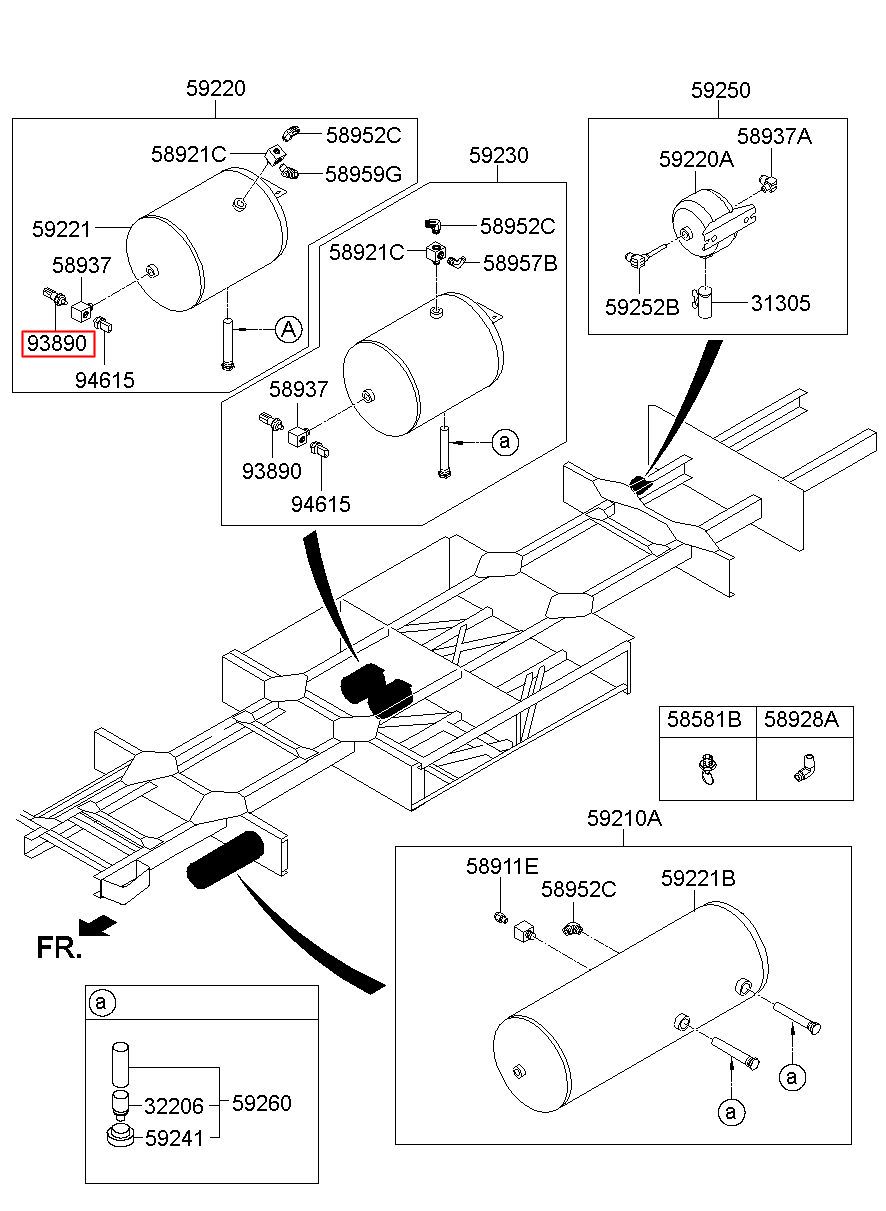 59220
58921C
58952C
58959G
59221
58937
93890
94615
A

59230
58952C
58921C
58957B
58937
93890
94615
a

59250
58937A
59220A
59252B
31305

| 58581B | 58928A |
|---|---|
| | |

59210A
58911E
58952C
59221B
a
a

FR.

a
32206
59260
59241