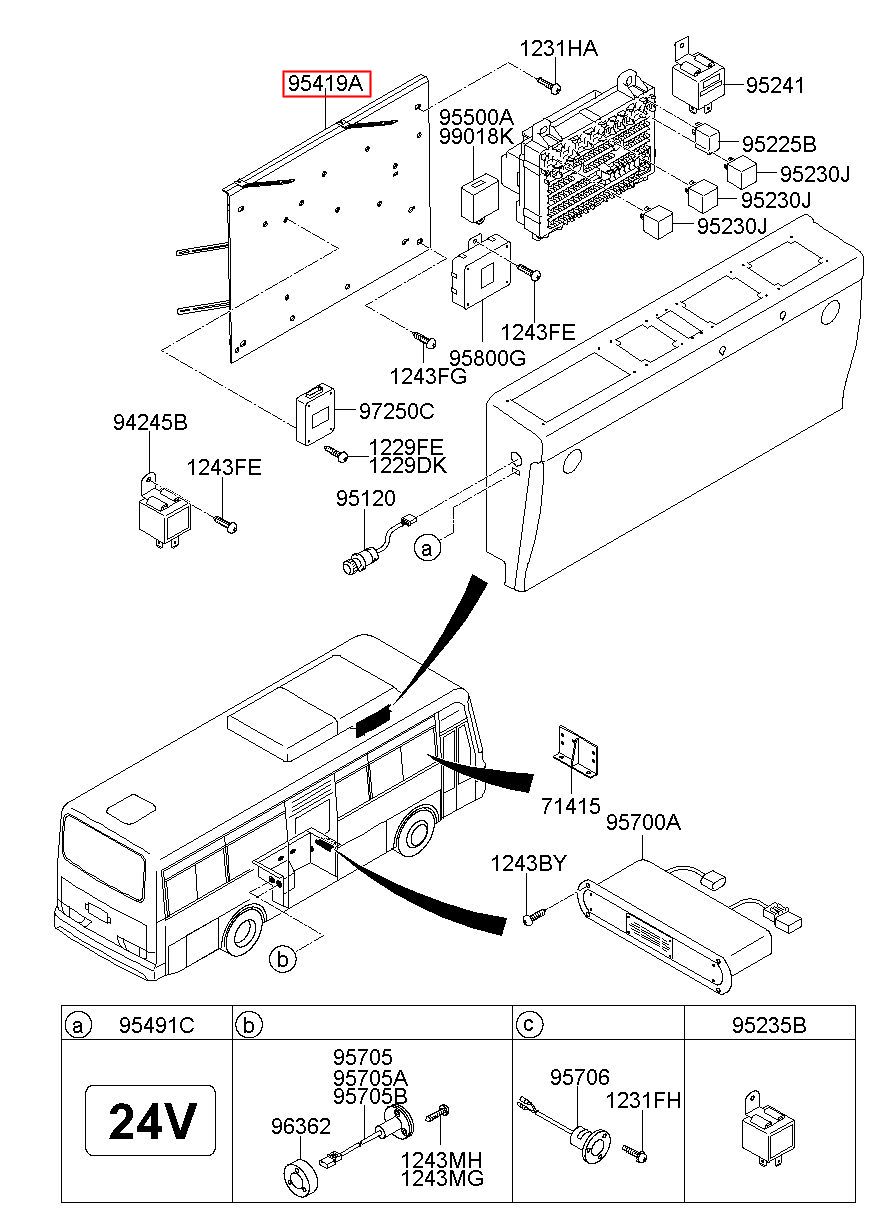 95419A
1231HA
95241
95500A
99018K
95225B
95230J
95230J
95230J
1243FE
95800G
1243FG
97250C
94245B
1243FE
1229FE
1229DK
95120
a
71415
95700A
1243BY
b

| a 95491C | b | c | 95235B |
|---|---|---|---|
| 24V | 95705 95705A 95705B 96362 1243MH 1243MG | 95706 1231FH | |