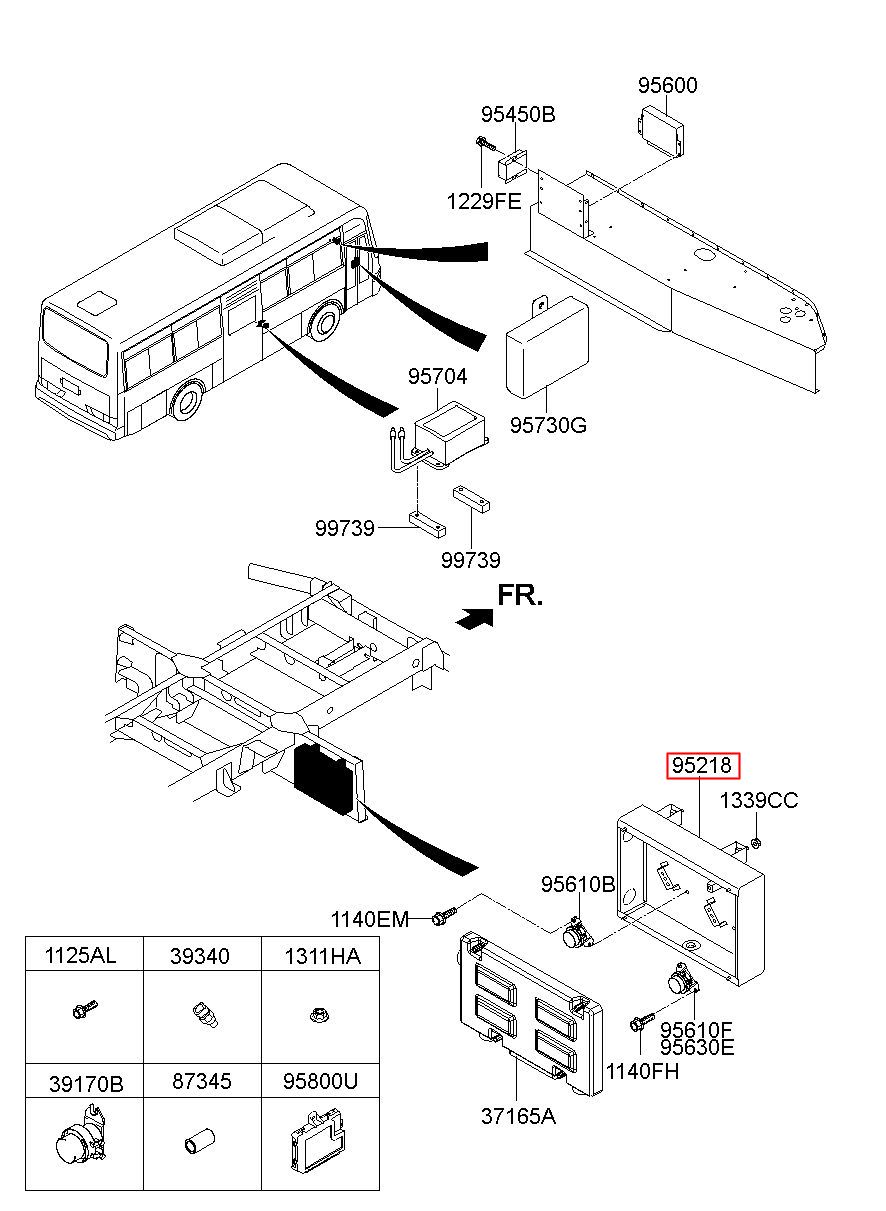 95600
95450B
1229FE
95704
95730G
99739
99739
FR.
95218
1339CC
95610B
1140EM
95610F
95630E
1140FH
37165A

| 1125AL | 39340 | 1311HA |
|---|---|---|
| | | |
| 39170B | 87345 | 95800U |
| | | |