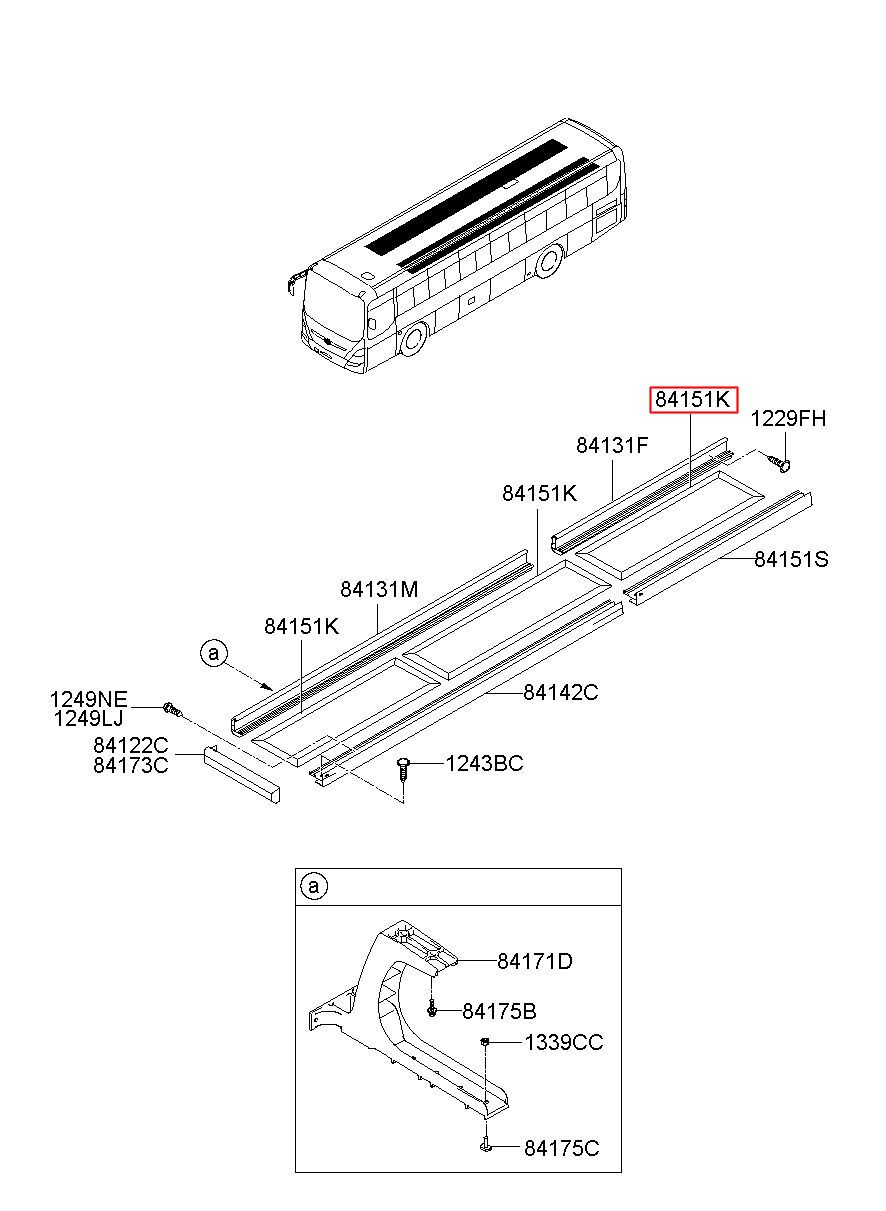 84151K
1229FH
84131F
84151K
84151S
84131M
84151K
a
84142C
1249NE
1249LJ
84122C
84173C
1243BC

a
84171D
84175B
1339CC
84175C