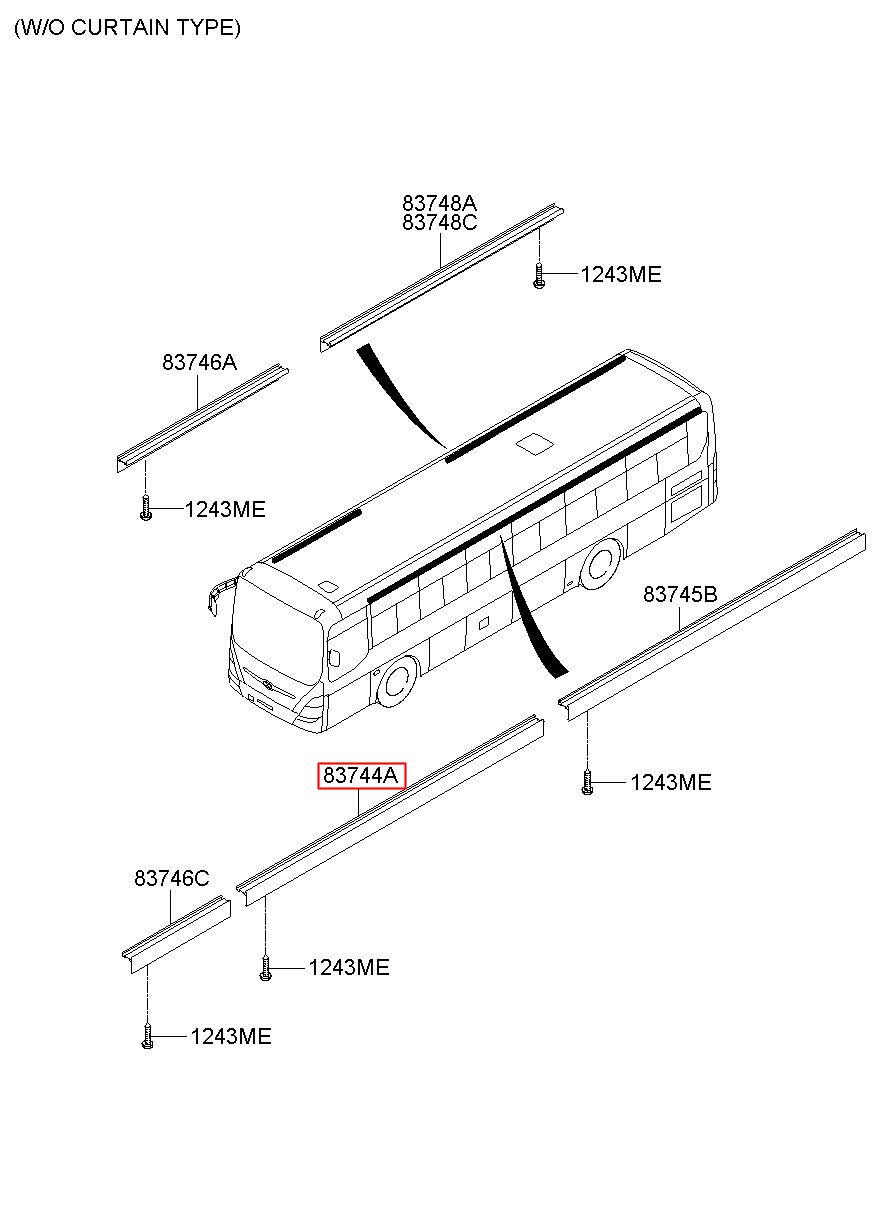 (W/O CURTAIN TYPE)

83748A
83748C

1243ME

83746A

1243ME

83745B

1243ME

83744A

83746C

1243ME

1243ME