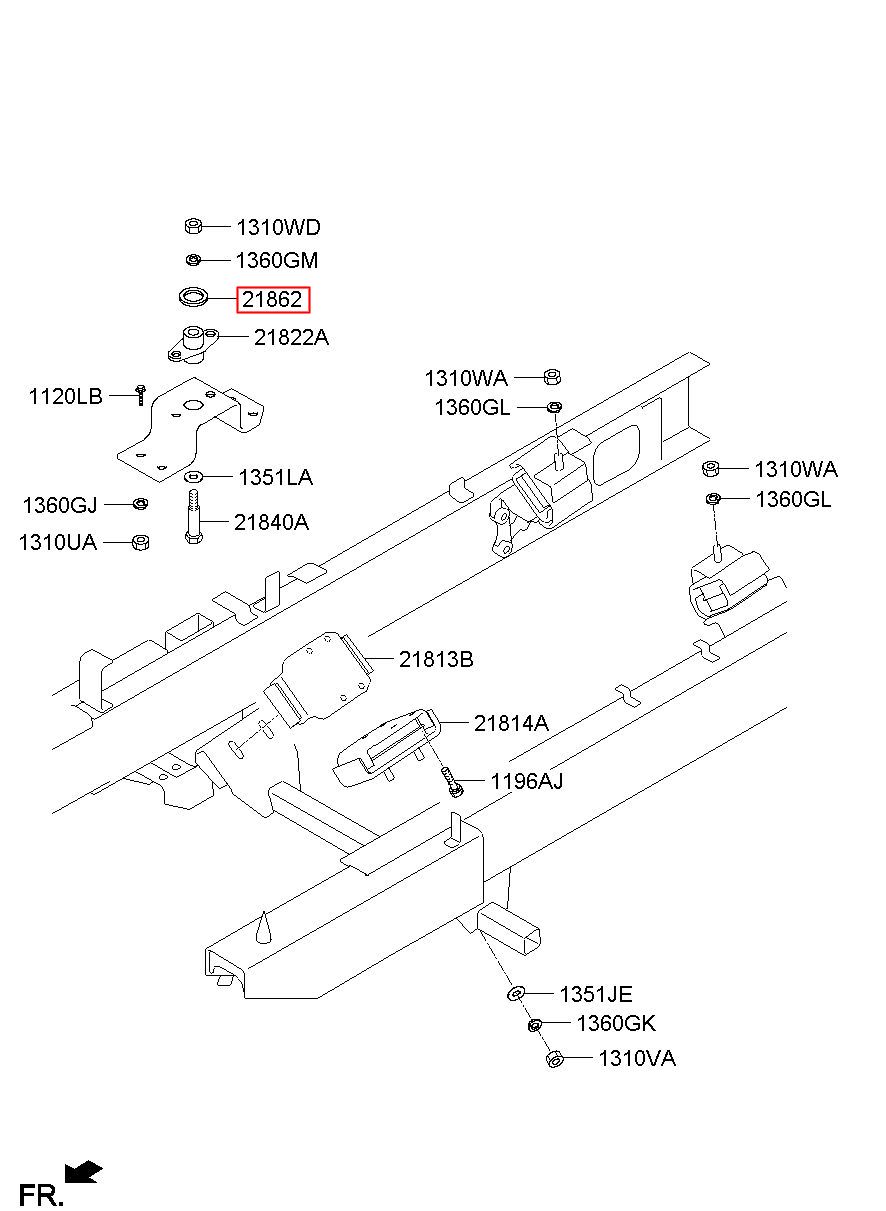 1310WD
1360GM
21862
21822A
1120LB
1351LA
1360GJ
21840A
1310UA
1310WA
1360GL
1310WA
1360GL
21813B
21814A
1196AJ
1351JE
1360GK
1310VA
FR.