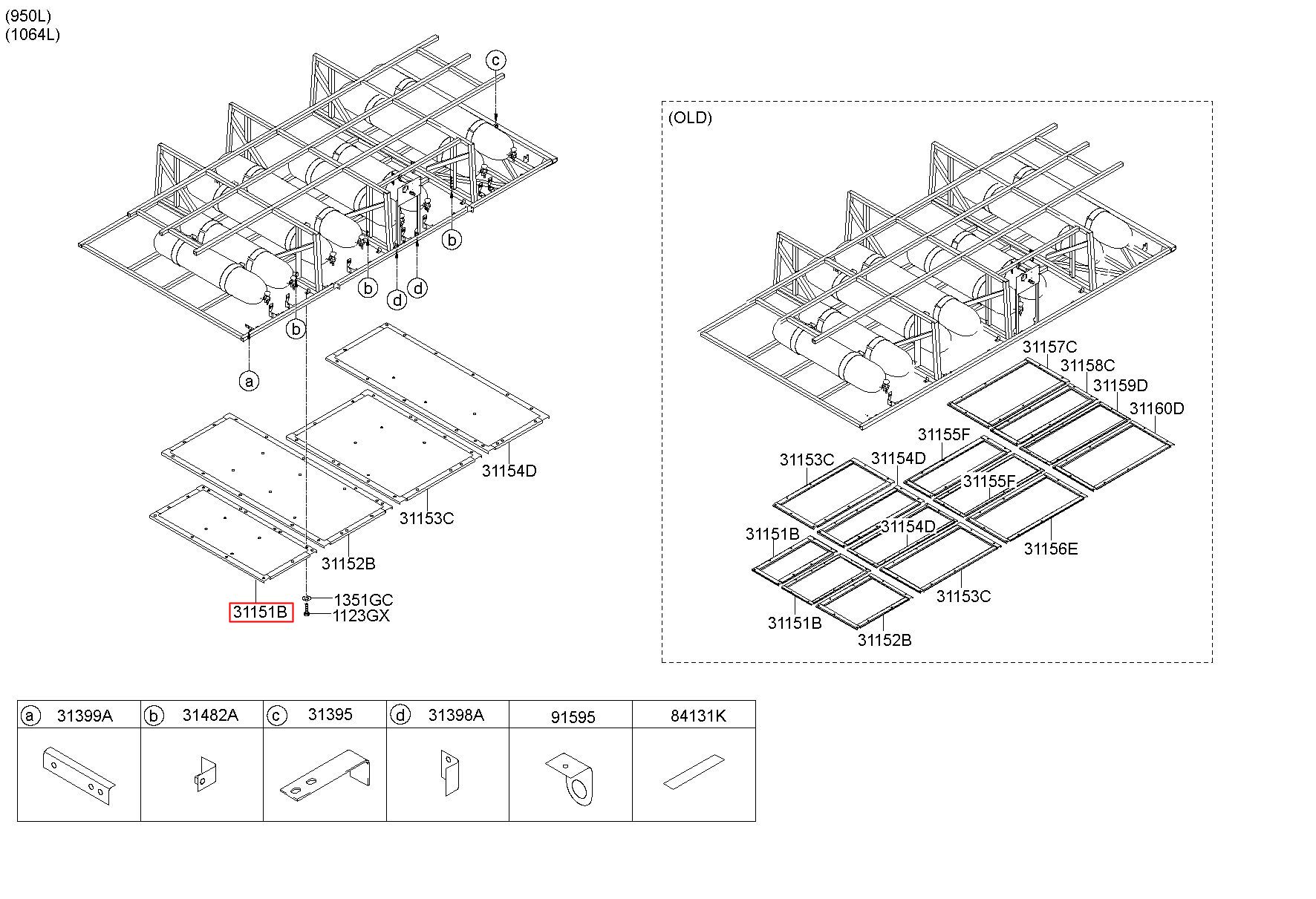 (950L)
(1064L)

c
b
b
d
d
b
a
31154D
31153C
31152B
31151B
1351GC
1123GX

(OLD)
31157C
31158C
31159D
31160D
31155F
31153C
31154D
31155F
31151B
31154D
31156E
31153C
31151B
31152B

| a 31399A | b 31482A | c 31395 | d 31398A | 91595 | 84131K |
|---|---|---|---|---|---|
| | | | | | |