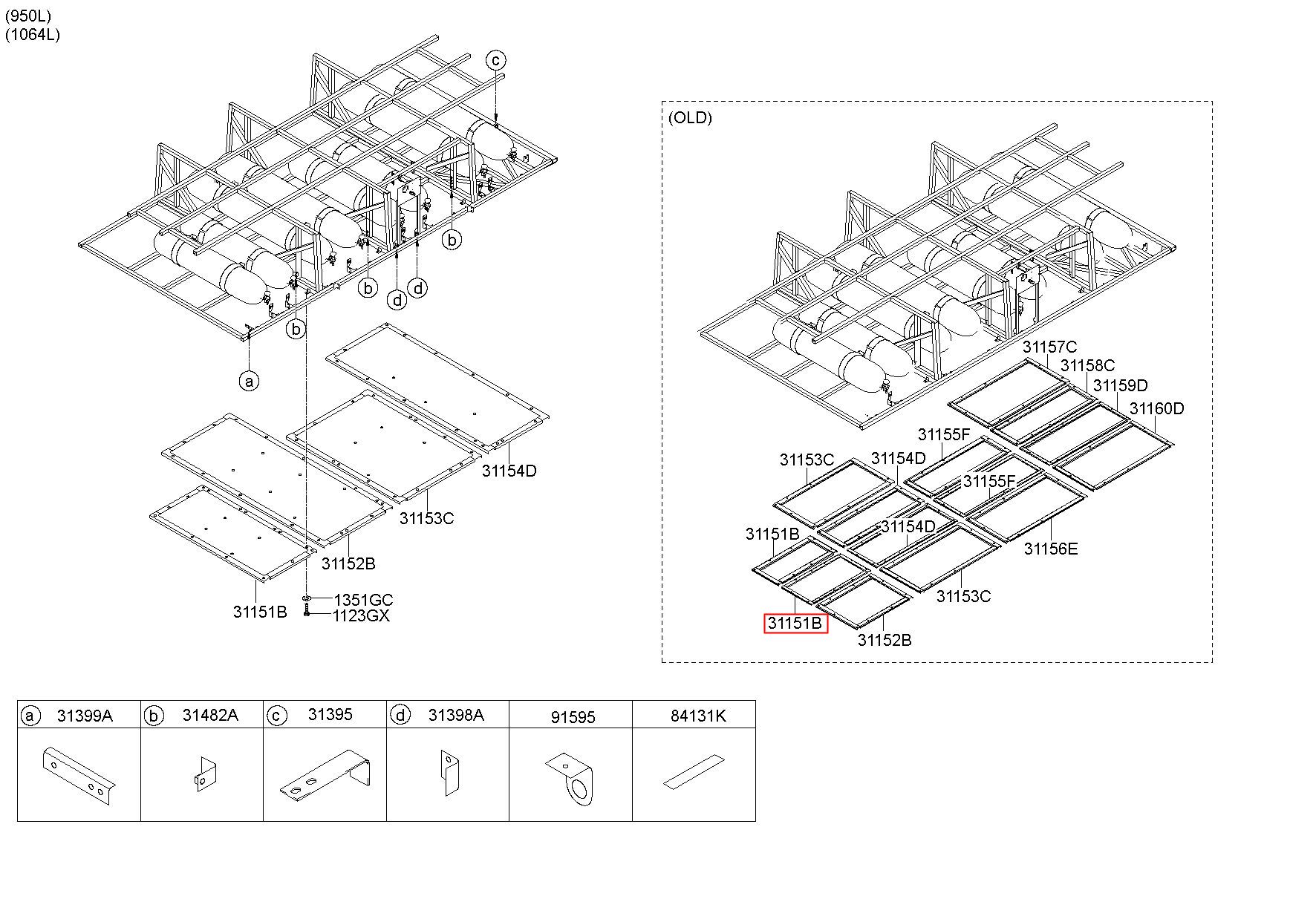 (950L)
(1064L)

c
b
b
d
d
b
a
31154D
31153C
31152B
31151B
1351GC
1123GX

(OLD)
31157C
31158C
31159D
31160D
31155F
31153C
31154D
31155F
31151B
31154D
31156E
31153C
31151B
31152B

| a 31399A | b 31482A | c 31395 | d 31398A | 91595 | 84131K |
|---|---|---|---|---|---|
| | | | | | |