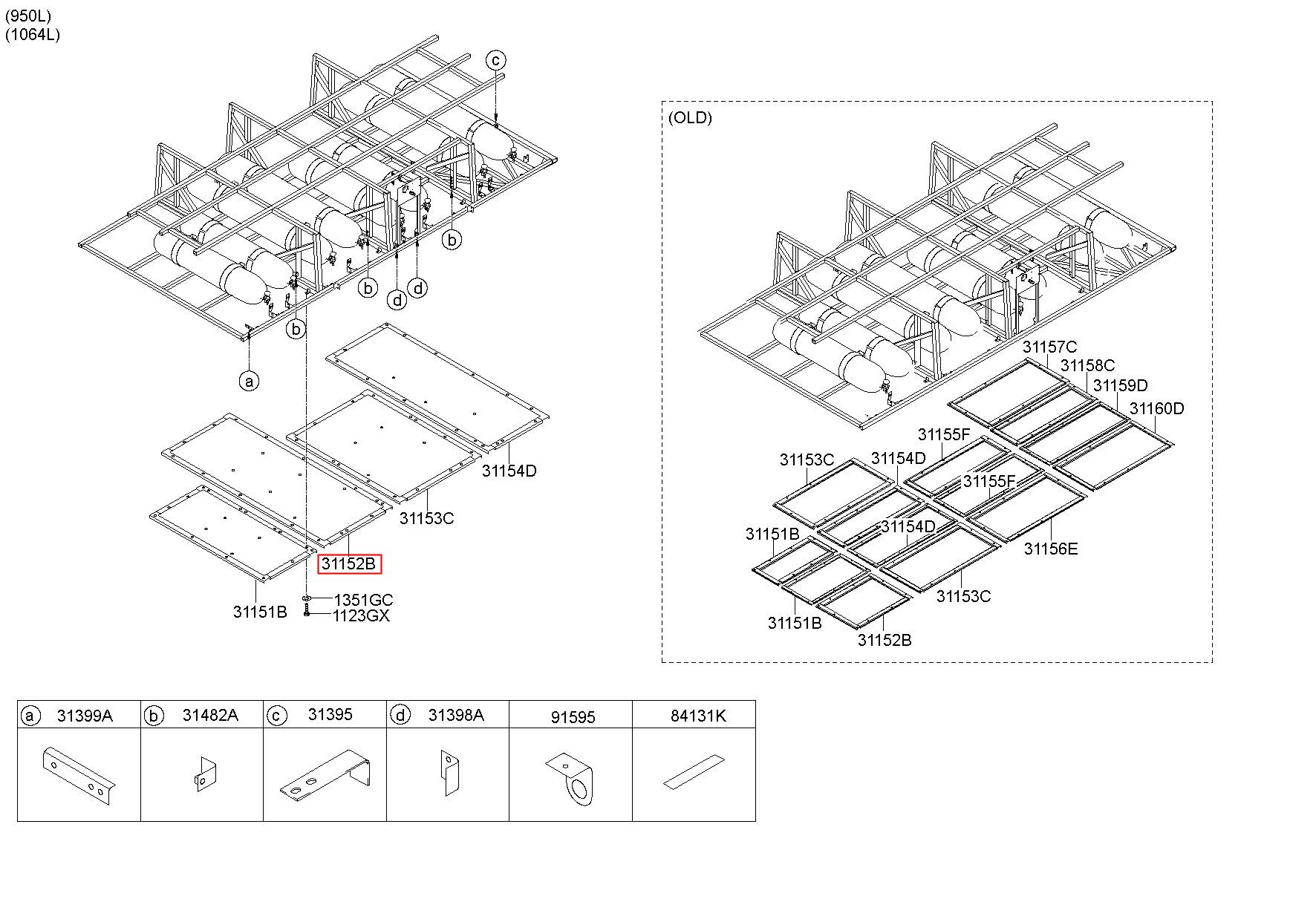 (950L)
(1064L)

c
b
b
d
d
b
a

31154D
31153C
31152B
31151B
1351GC
1123GX

(OLD)

31157C
31158C
31159D
31160D
31155F
31153C
31154D
31155F
31151B
31154D
31156E
31153C
31151B
31152B

| a 31399A | b 31482A | c 31395 | d 31398A | 91595 | 84131K |
|---|---|---|---|---|---|
| | | | | | |