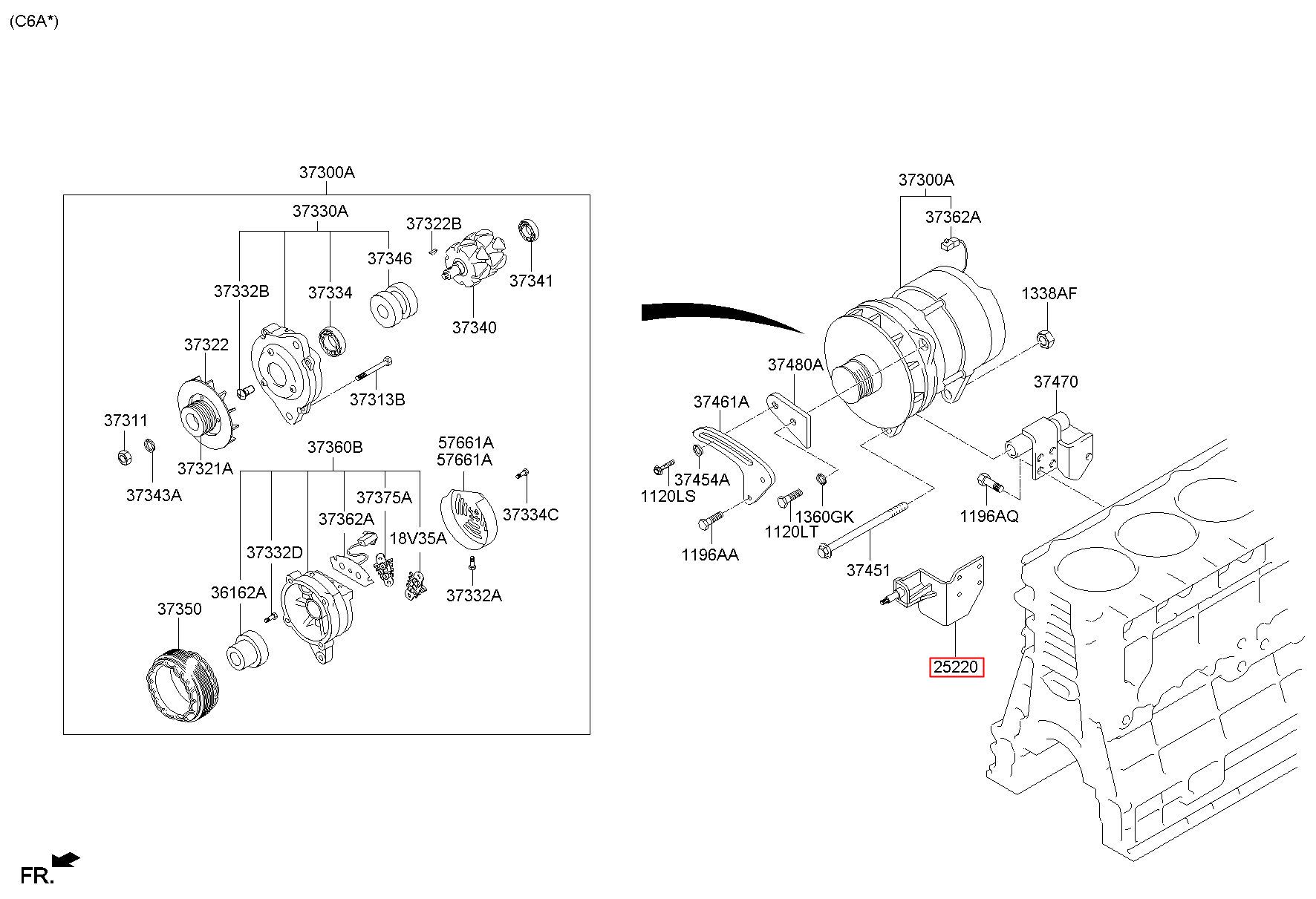 (C6A*)

37300A
37330A
37322B
37346
37341
37332B
37334
37340
37322
37313B
37311
37321A
37343A
37360B
57661A
57661A
37375A
37362A
37334C
18V35A
37332D
36162A
37332A
37350

37300A
37362A
1338AF
37480A
37470
37461A
37454A
1120LS
1360GK
1120LT
1196AQ
1196AA
37451
25220

FR.