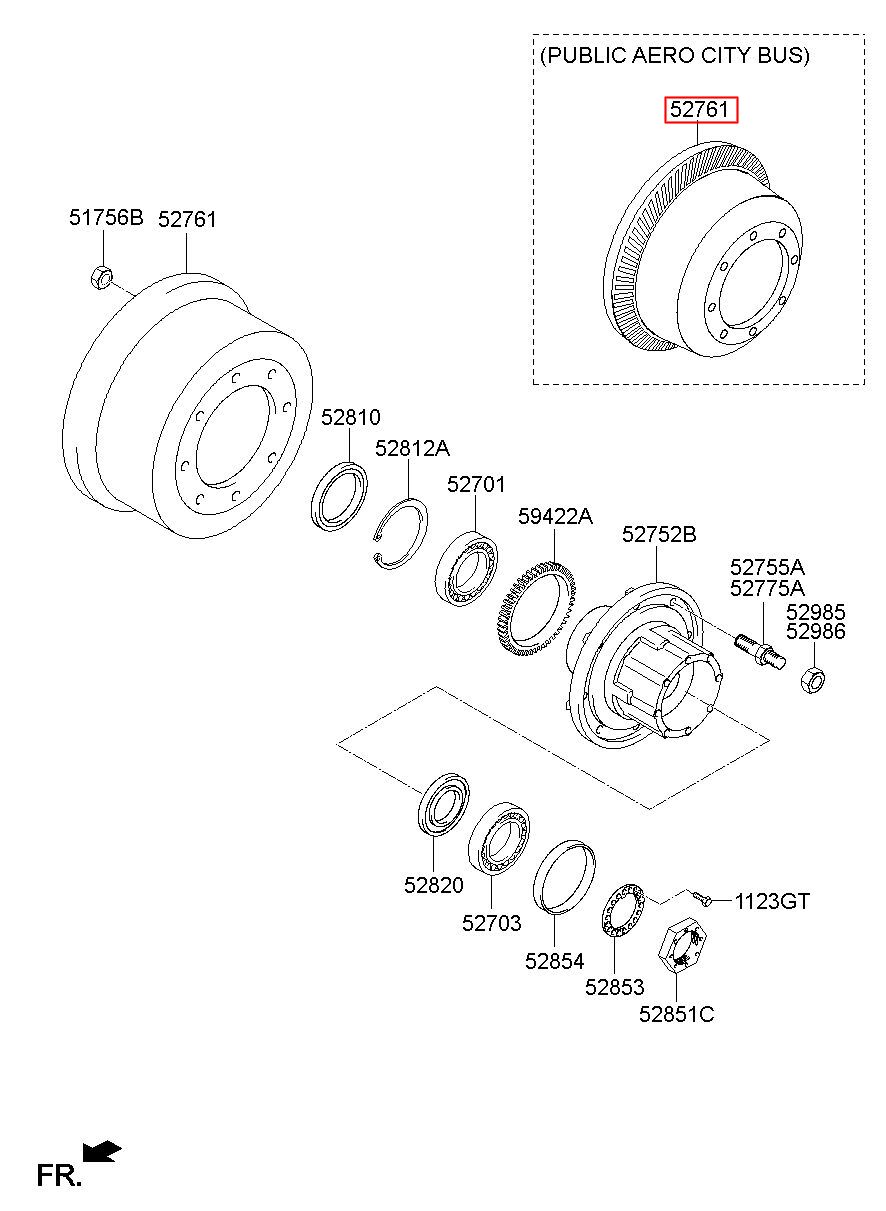 (PUBLIC AERO CITY BUS)
52761

51756B 52761

52810
52812A
52701
59422A
52752B
52755A
52775A
52985
52986

52820
52703
52854
52853
1123GT
52851C

FR.