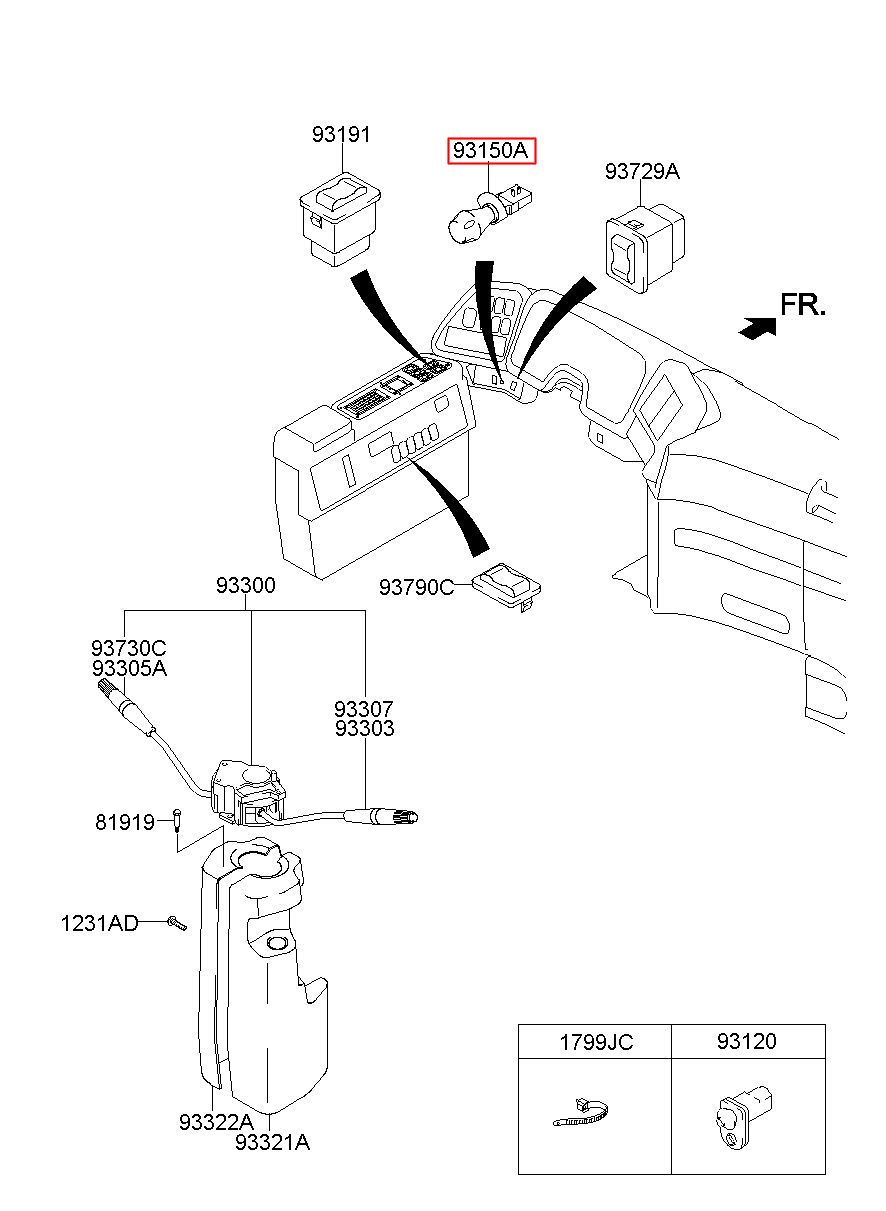 93191
93150A
93729A
FR.
93790C
93300
93730C
93305A
93307
93303
81919
1231AD
93322A
93321A

| 1799JC | 93120 |
|---|---|
| | |