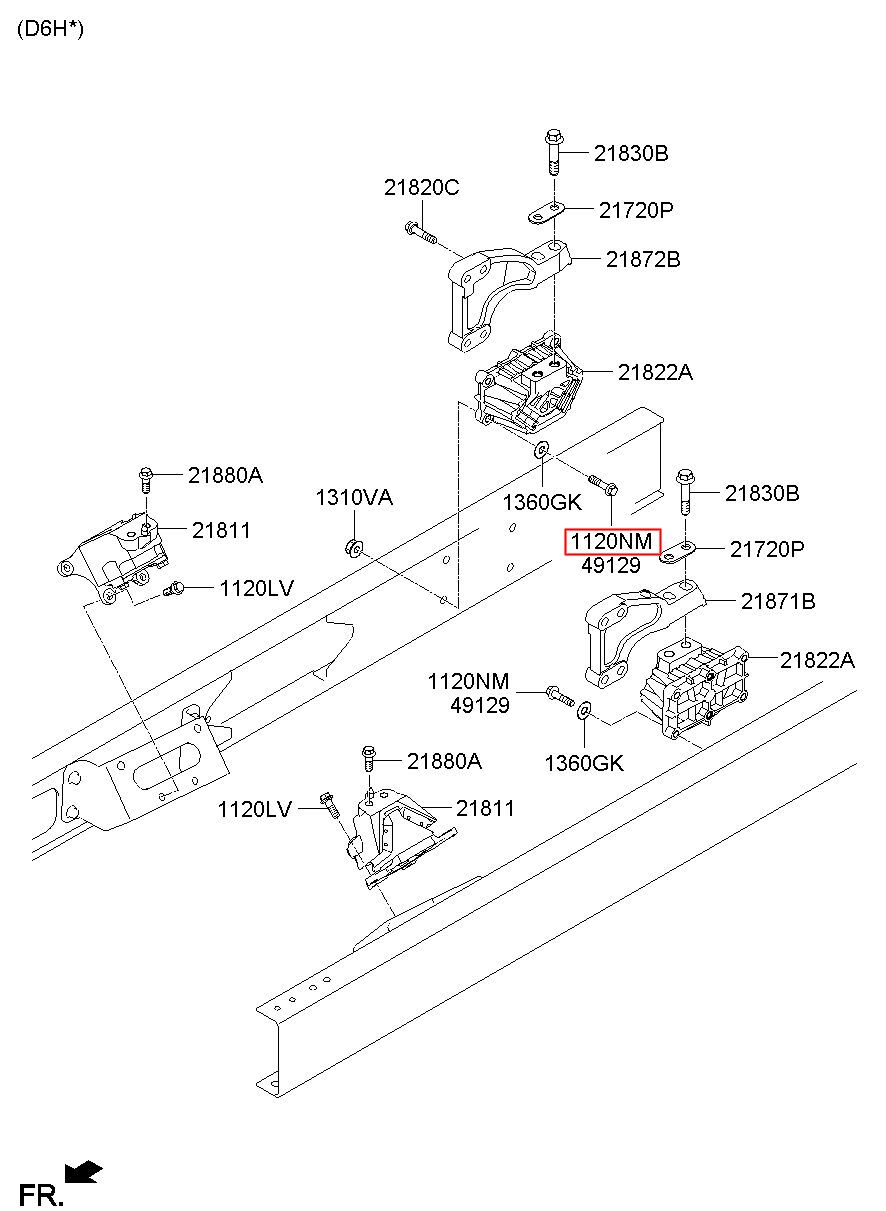 (D6H*)

21830B
21820C
21720P
21872B
21822A
21880A
1310VA
1360GK
21830B
21811
1120NM
49129
21720P
1120LV
21871B
21822A
1120NM
49129
1360GK
21880A
1120LV
21811

FR.