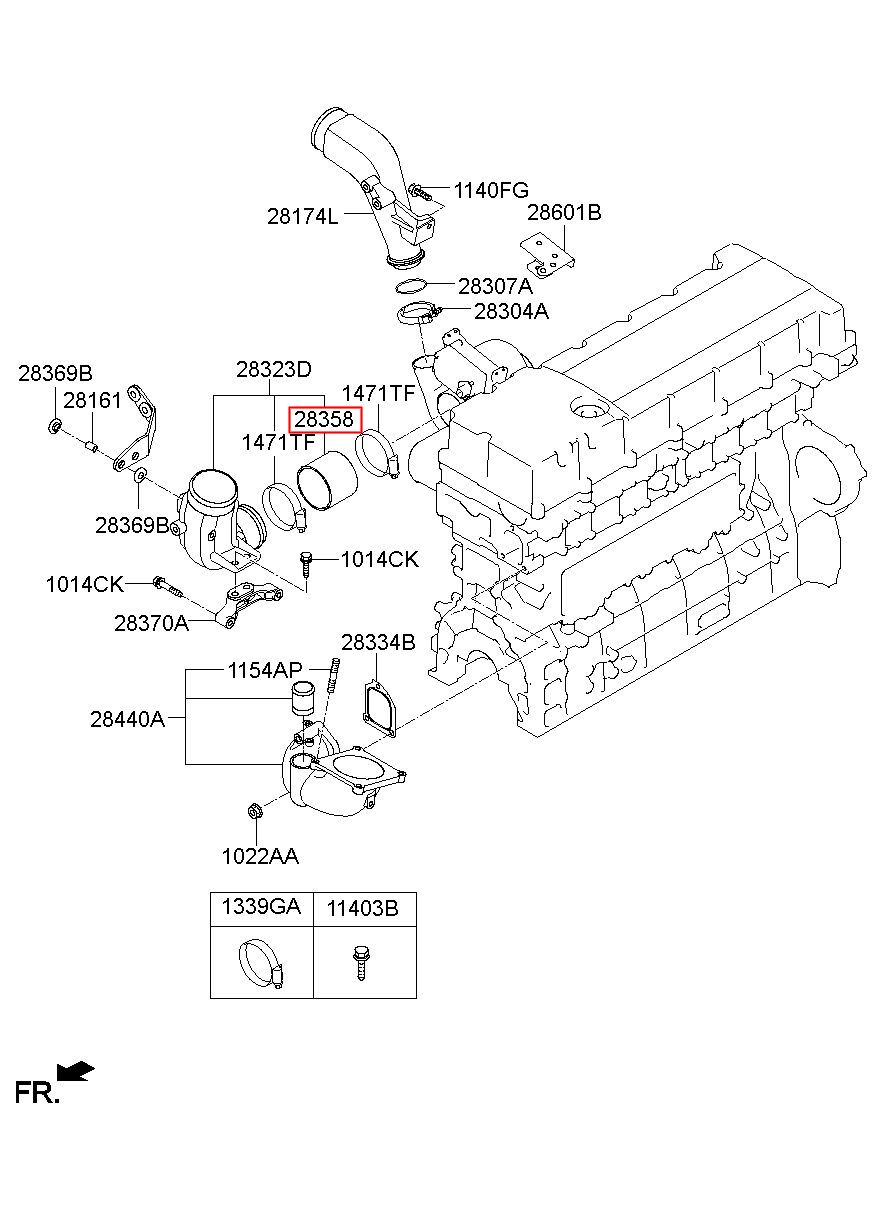 1140FG
28174L
28601B
28307A
28304A
28369B
28161
28323D
1471TF
28358
1471TF
28369B
1014CK
1014CK
28370A
28334B
1154AP
28440A
1022AA

| 1339GA | 11403B |
|---|---|
| | |

FR.