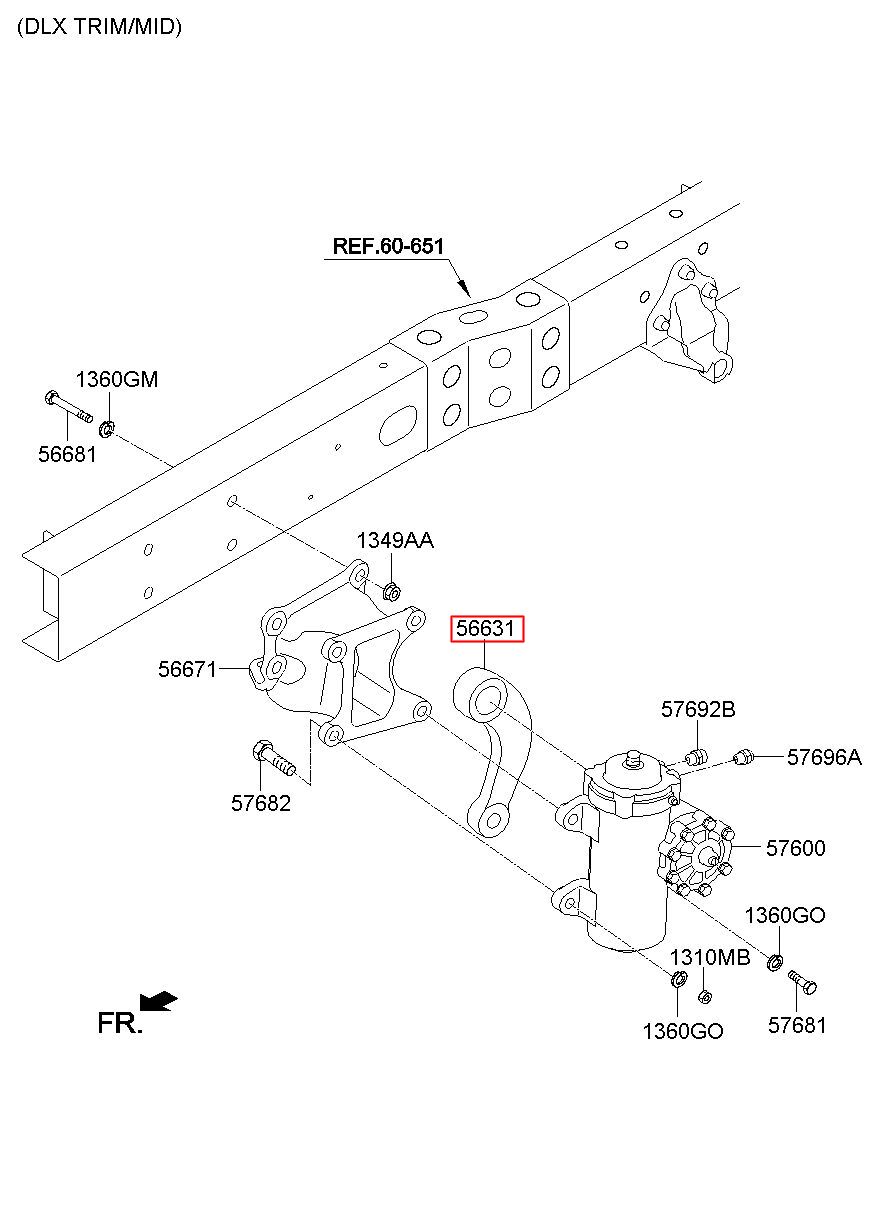 (DLX TRIM/MID)

REF.60-651

1360GM

56681

1349AA

56631

56671

57692B

57696A

57682

57600

1360GO

1310MB

FR.

1360GO

57681