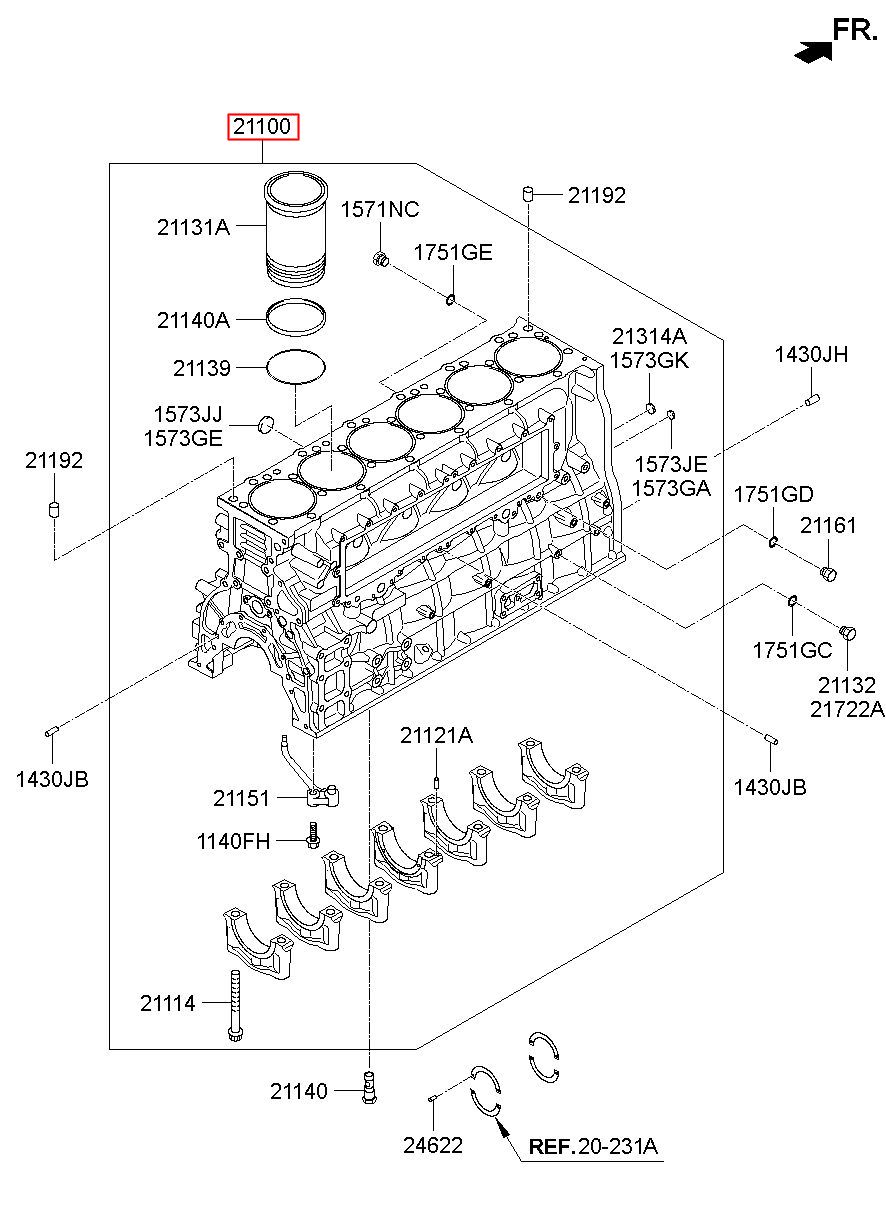 FR.

21100

21131A

1571NC

21192

1751GE

21140A

21139

21314A
1573GK

1430JH

1573JJ
1573GE

21192

1573JE
1573GA

1751GD

21161

1751GC

21132
21722A

1430JB

21121A

1430JB

21151

1140FH

21114

21140

24622

REF.20-231A