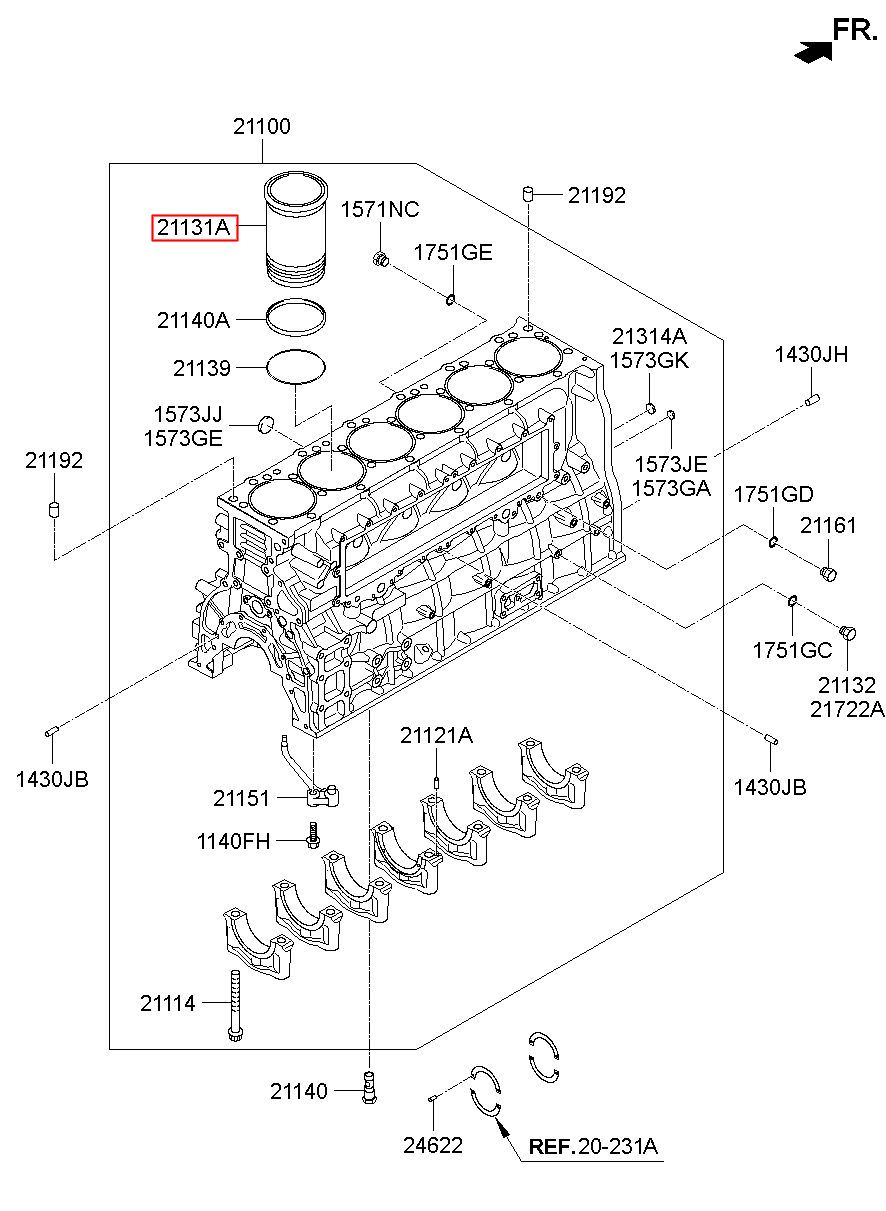 FR.

21100

21131A

1571NC

21192

1751GE

21140A

21139

21314A
1573GK

1430JH

1573JJ
1573GE

21192

1573JE
1573GA

1751GD

21161

1751GC

21132
21722A

1430JB

21121A

1430JB

21151

1140FH

21114

21140

24622

REF.20-231A