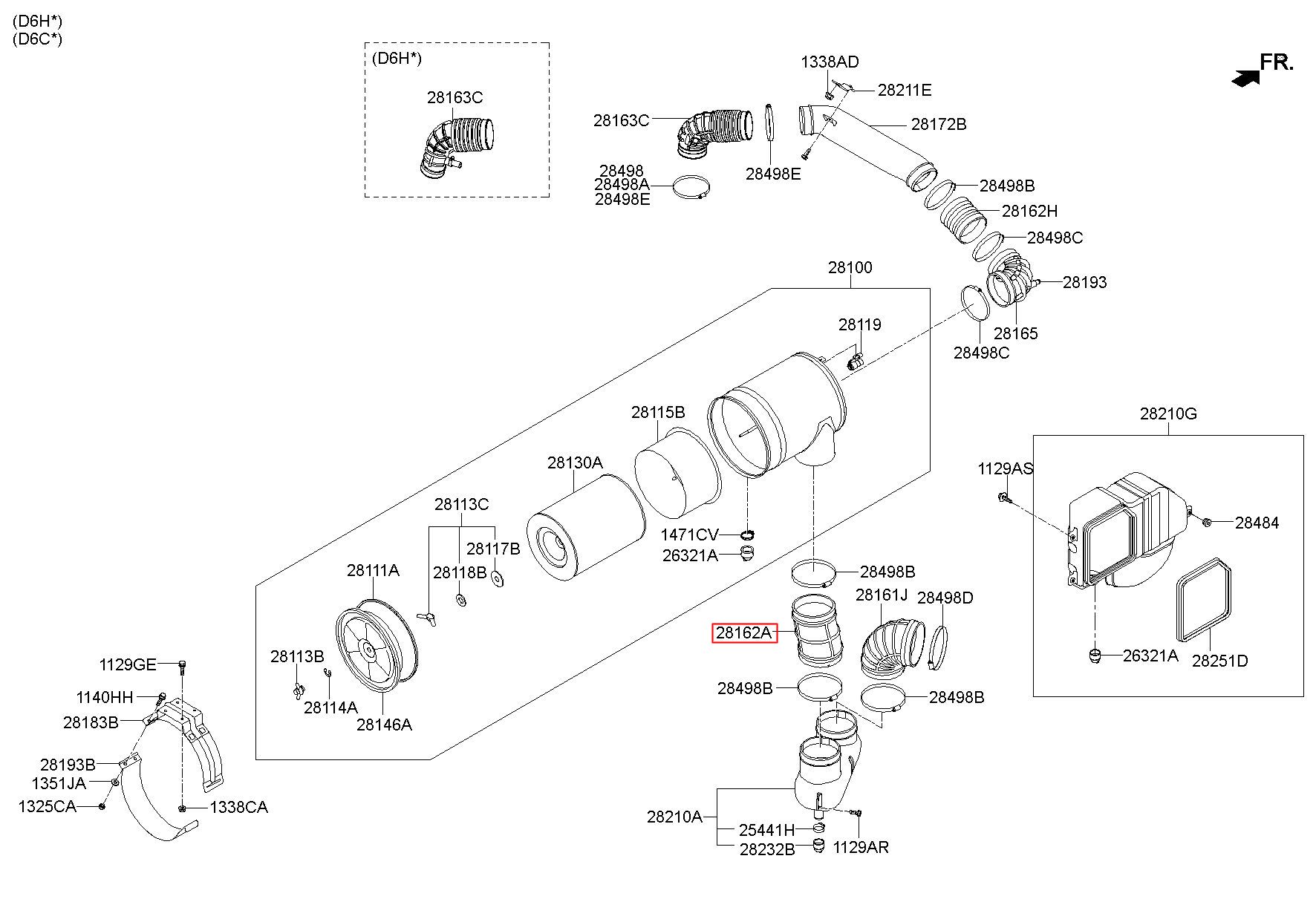 (D6H*)
(D6C*)

(D6H*)
28163C

FR.

1338AD
28211E
28163C
28172B
28498
28498A
28498E
28498E
28498B
28162H
28498C
28193
28165
28498C

28100
28119
28115B
28130A
28113C
28117B
28118B
1471CV
26321A
28111A
28113B
28114A
28146A

28498B
28161J
28498D
28162A
28498B
28498B
28210A
25441H
28232B
1129AR

28210G
1129AS
28484
26321A
28251D

1129GE
1140HH
28183B
28193B
1351JA
1325CA
1338CA