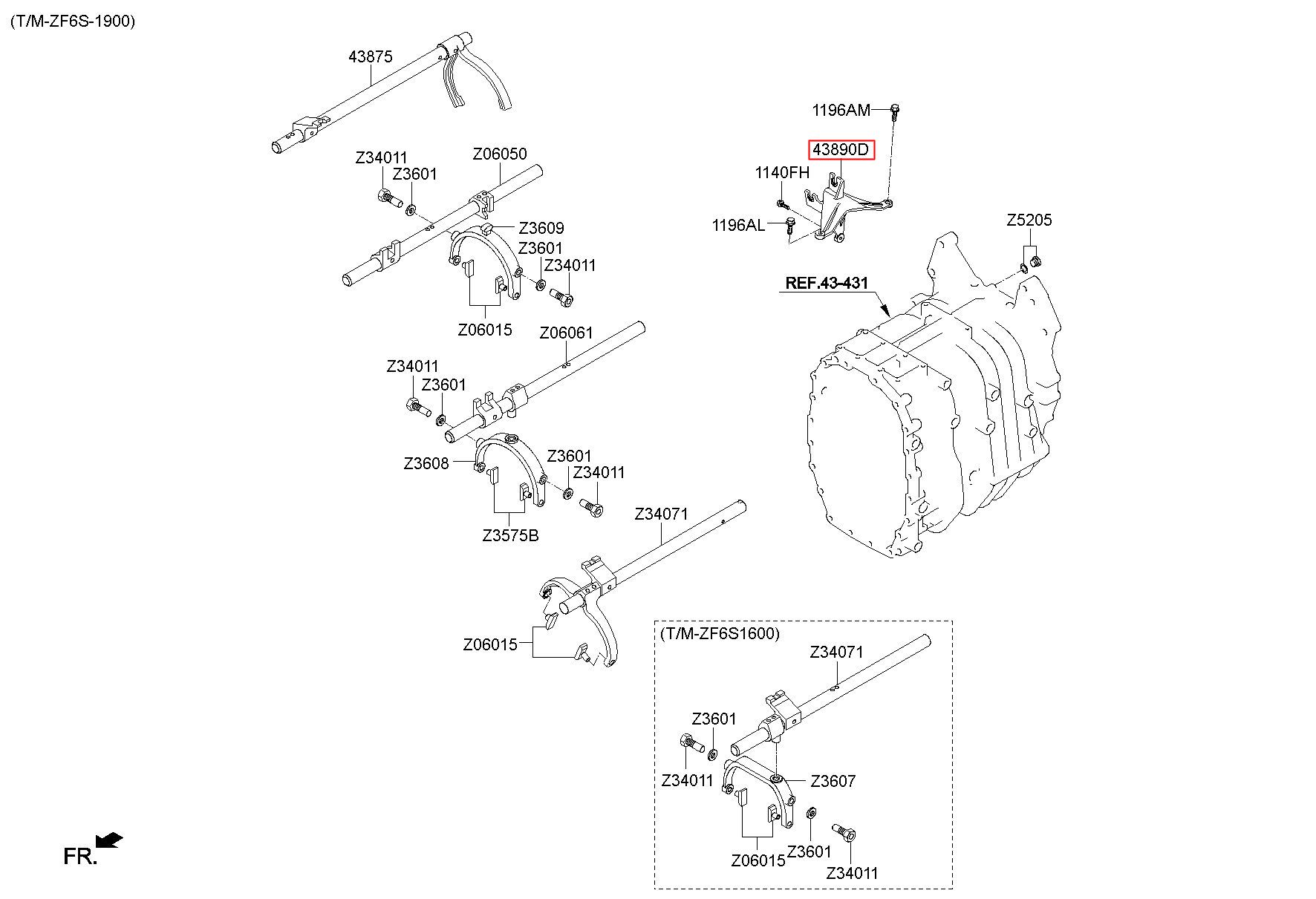 (T/M-ZF6S-1900)

43875

Z34011
Z3601
Z06050
Z3609
Z3601
Z34011
Z06015

Z06061
Z34011
Z3601
Z3608
Z3601
Z34011
Z3575B

Z34071
Z06015

1196AM
43890D
1140FH
1196AL
Z5205
REF.43-431

(T/M-ZF6S1600)
Z34071
Z3601
Z34011
Z3607
Z06015
Z3601
Z34011

FR.