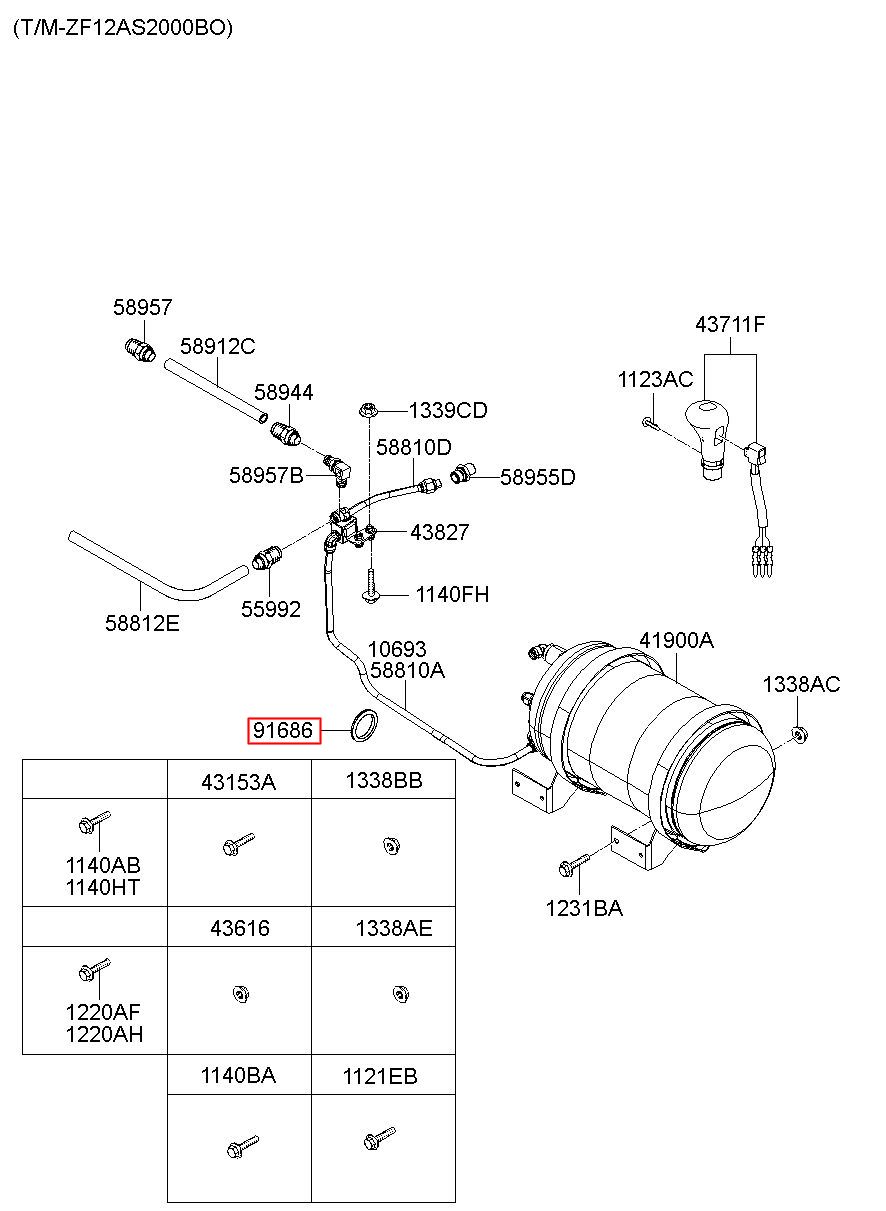 (T/M-ZF12AS2000BO)

58957
58912C
58944
1339CD
58810D
58957B
58955D
43827
58812E
55992
1140FH
43711F
1123AC
10693
58810A
41900A
1338AC
91686
1231BA

|  | 43153A | 1338BB |
|---|---|---|
| 1140AB 1140HT |  |  |
|  | 43616 | 1338AE |
| 1220AF 1220AH |  |  |
|  | 1140BA | 1121EB |
|  |  |  |