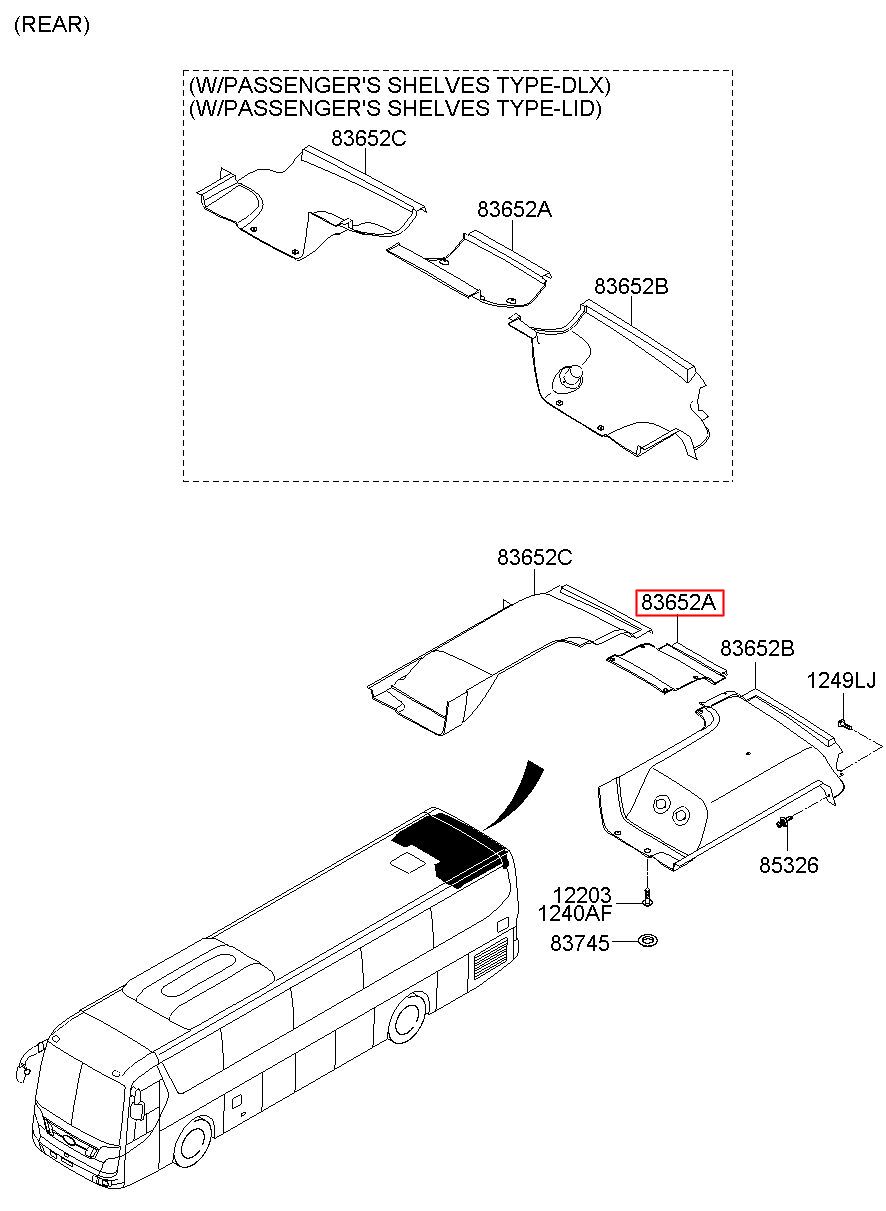 (REAR)

(W/PASSENGER'S SHELVES TYPE-DLX)
(W/PASSENGER'S SHELVES TYPE-LID)

83652C
83652A
83652B

83652C
83652A
83652B
1249LJ
85326
12203
1240AF
83745