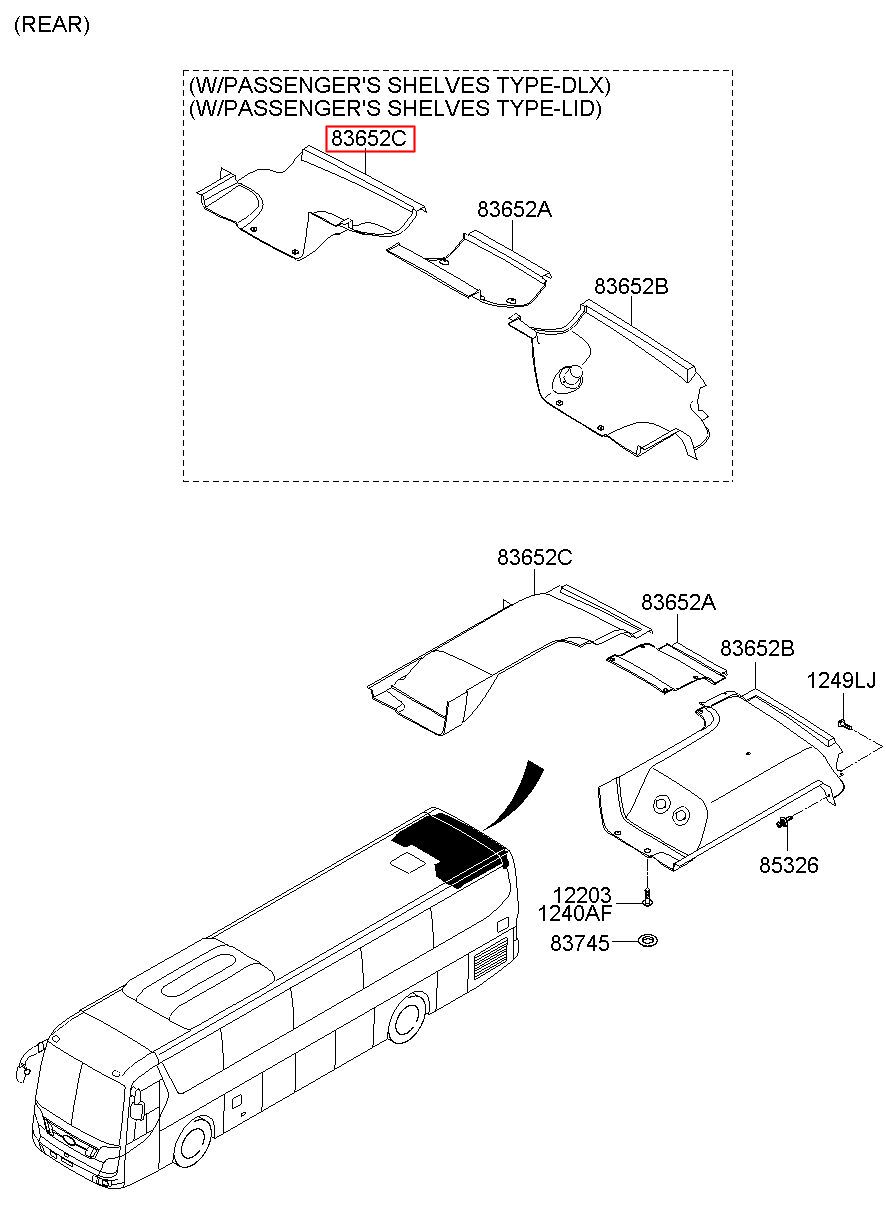 (REAR)

(W/PASSENGER'S SHELVES TYPE-DLX)
(W/PASSENGER'S SHELVES TYPE-LID)

83652C
83652A
83652B

83652C
83652A
83652B
1249LJ
85326
12203
1240AF
83745