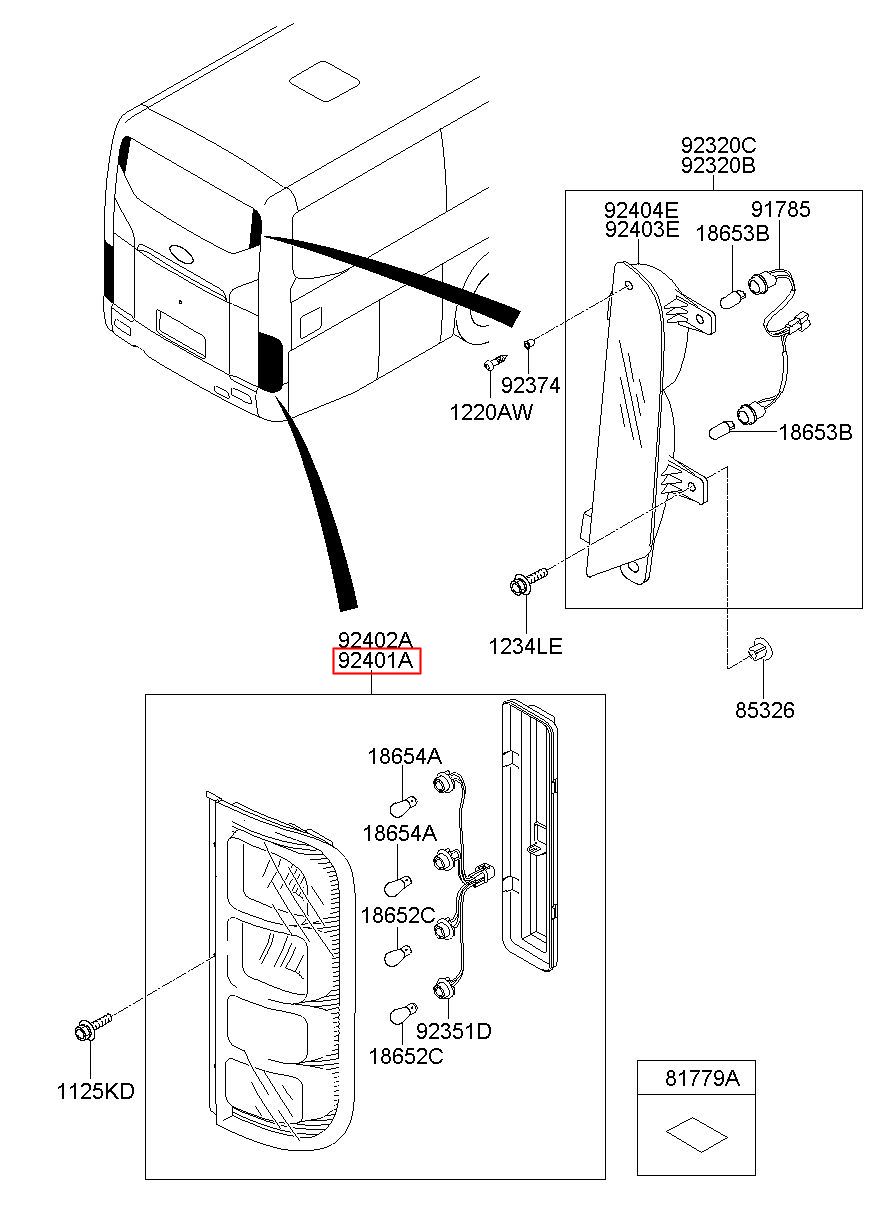 92320C
92320B
92404E
92403E
91785
18653B
92374
1220AW
18653B
1234LE
85326
92402A
92401A
18654A
18654A
18652C
92351D
18652C
1125KD
81779A