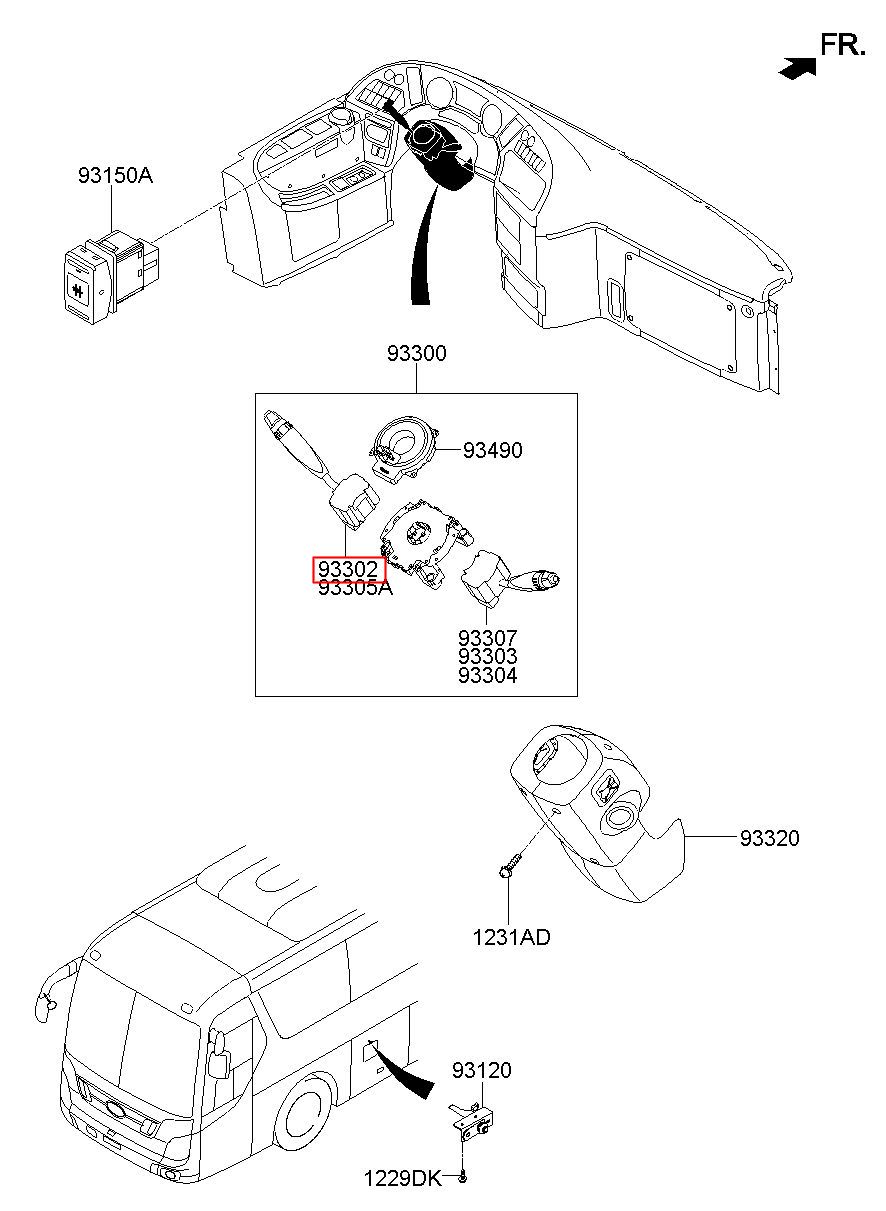 FR.

93150A

93300

93490

93302
93305A

93307
93303
93304

93320

1231AD

93120

1229DK