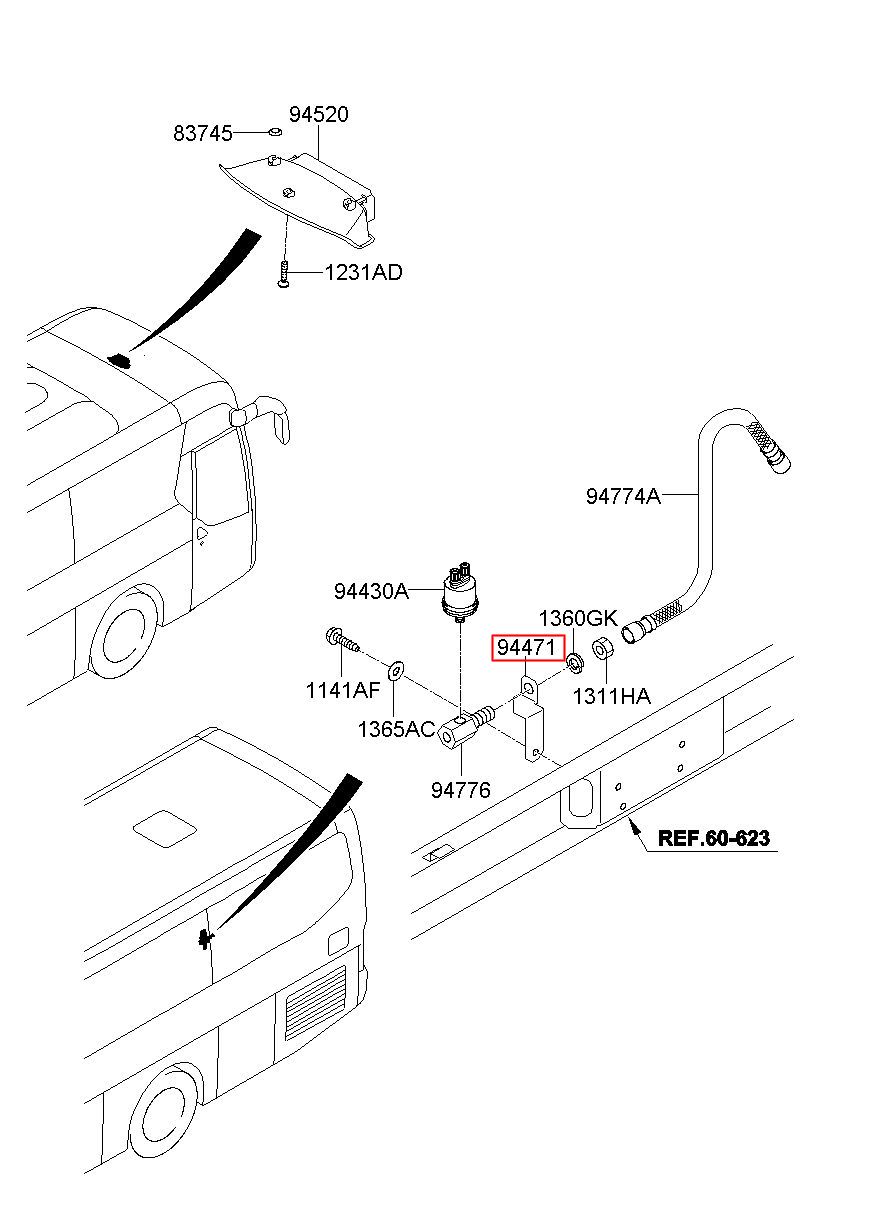 83745
94520
1231AD
94774A
94430A
1360GK
94471
1141AF
1311HA
1365AC
94776
REF.60-623