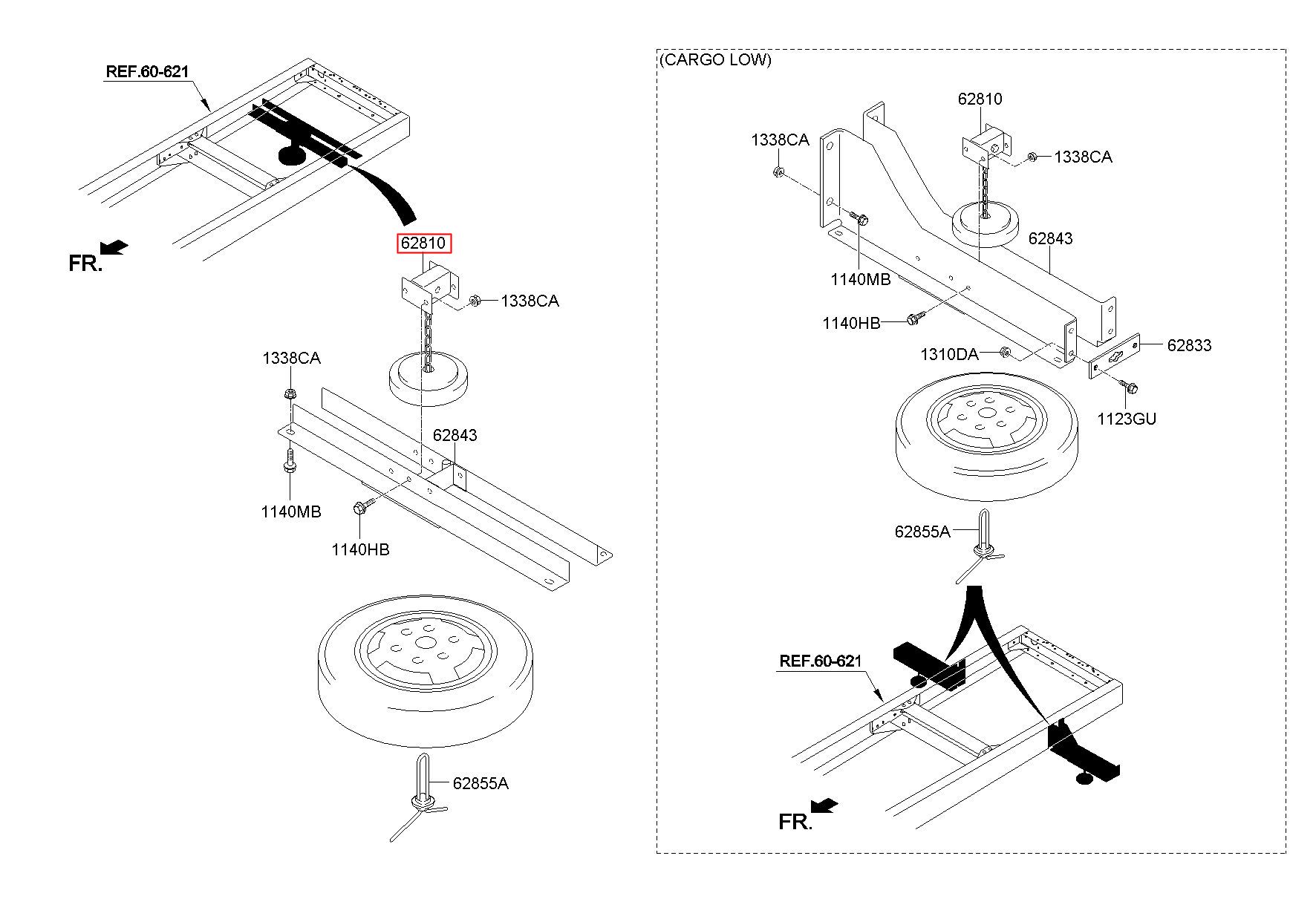 REF.60-621

FR.

62810

1338CA

1338CA

62843

1140MB

1140HB

62855A

(CARGO LOW)

62810

1338CA

1338CA

62843

1140MB

1140HB

1310DA

62833

1123GU

62855A

REF.60-621

FR.