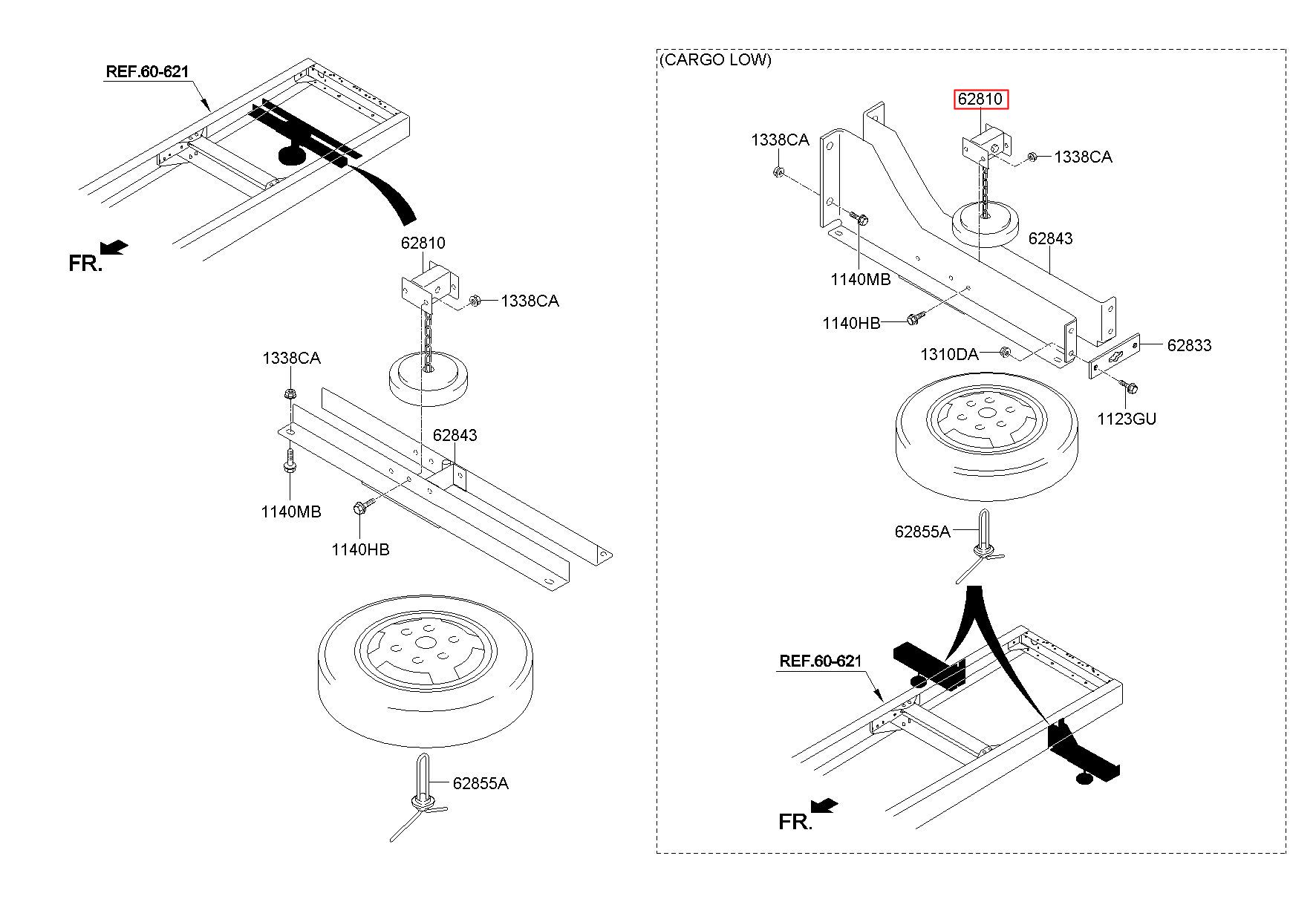 REF.60-621

FR.

62810

1338CA

1338CA

62843

1140MB

1140HB

62855A

(CARGO LOW)

62810

1338CA

1338CA

62843

1140MB

1140HB

1310DA

62833

1123GU

62855A

REF.60-621

FR.