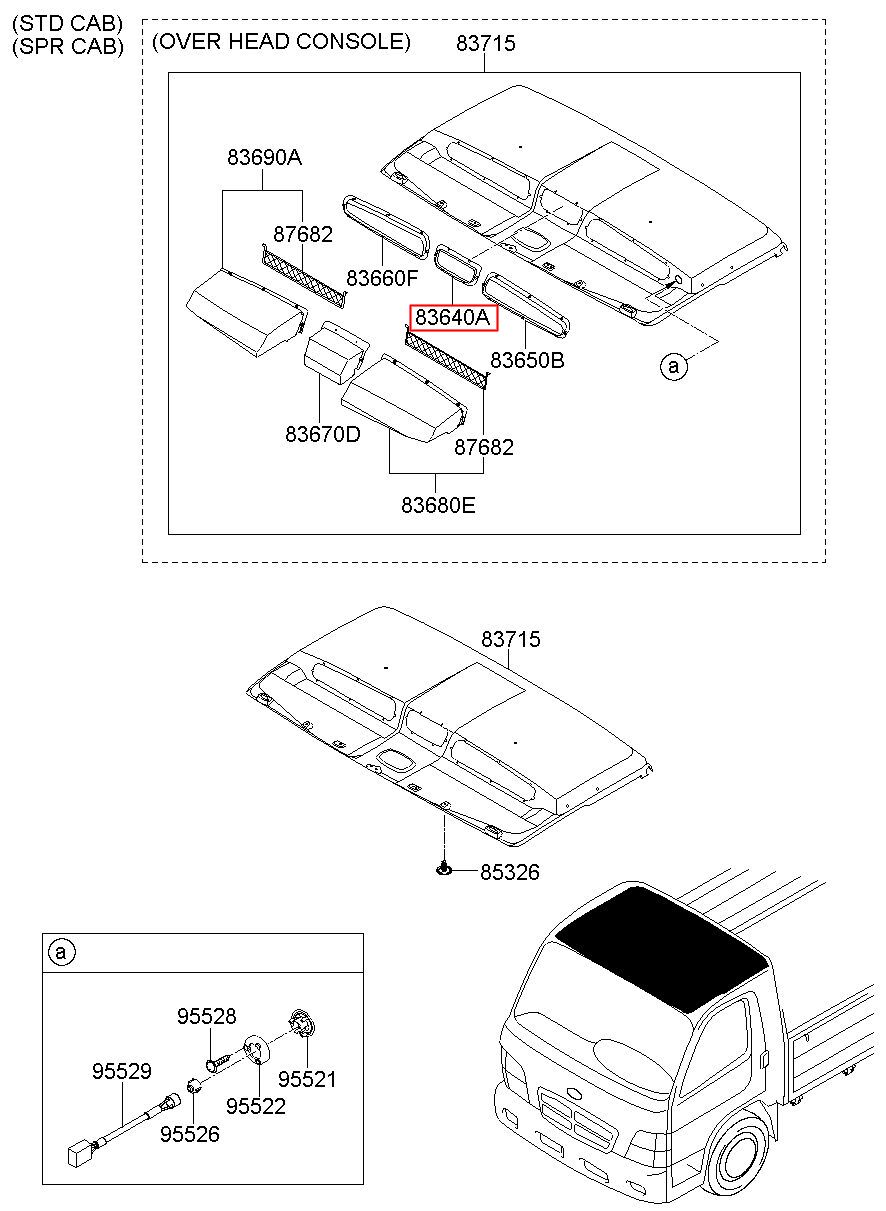 (STD CAB)
(SPR CAB)

(OVER HEAD CONSOLE)

83715

83690A

87682

83660F

83640A

83650B

a

83670D

87682

83680E

83715

85326

a

95528

95529

95521

95522

95526