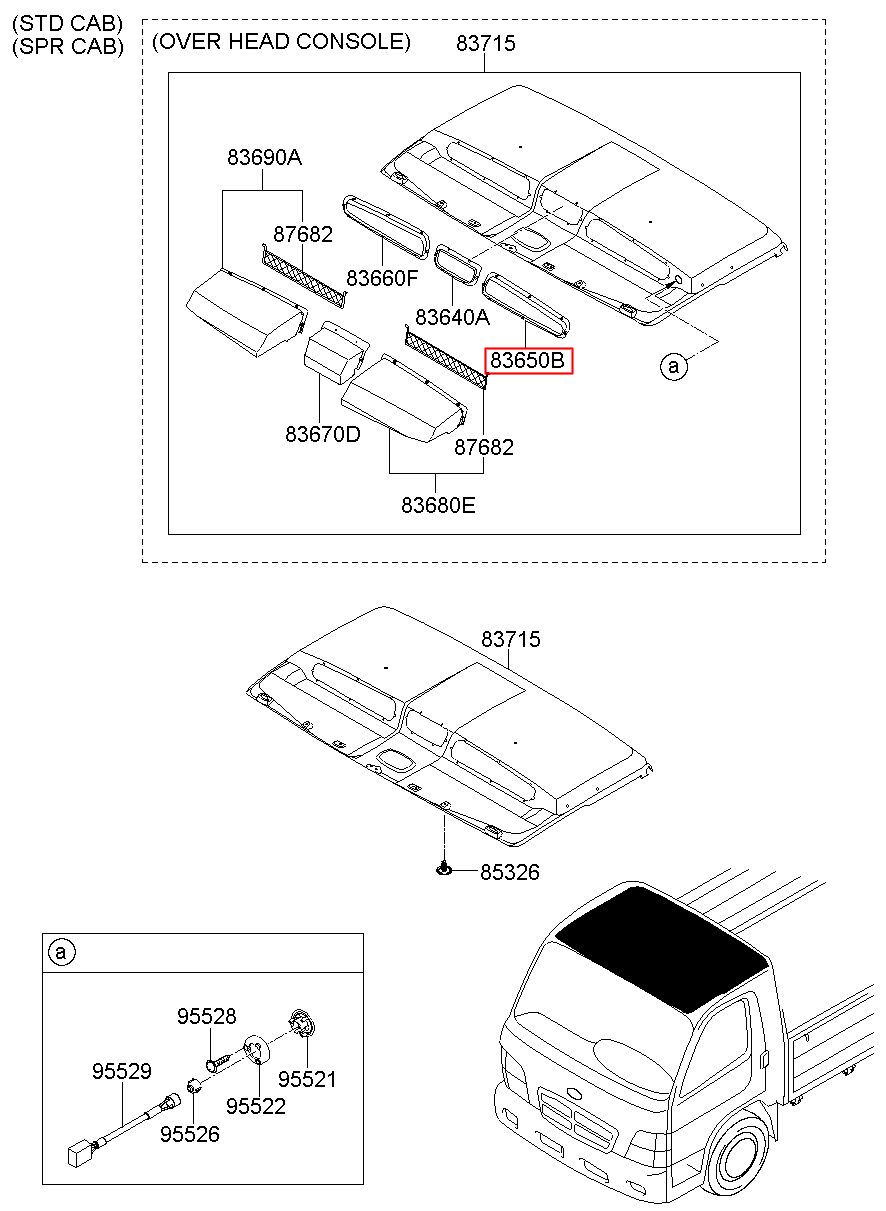 (STD CAB)
(SPR CAB)

(OVER HEAD CONSOLE)

83715

83690A

87682

83660F

83640A

83650B

a

83670D

87682

83680E

83715

85326

a

95528

95529

95521

95522

95526