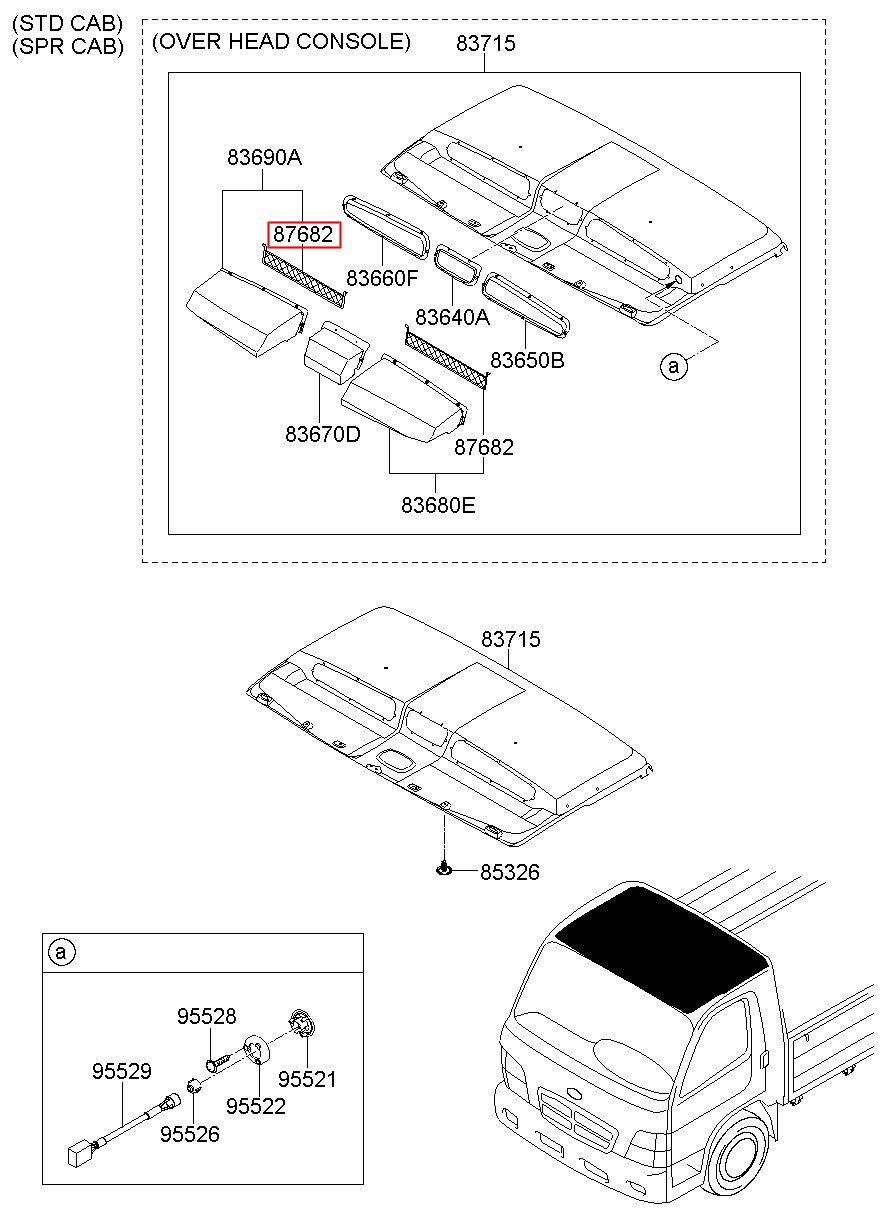 (STD CAB)
(SPR CAB)

(OVER HEAD CONSOLE)

83715

83690A

87682

83660F

83640A

83650B

a

83670D

87682

83680E

83715

85326

a

95528

95529

95521

95522

95526