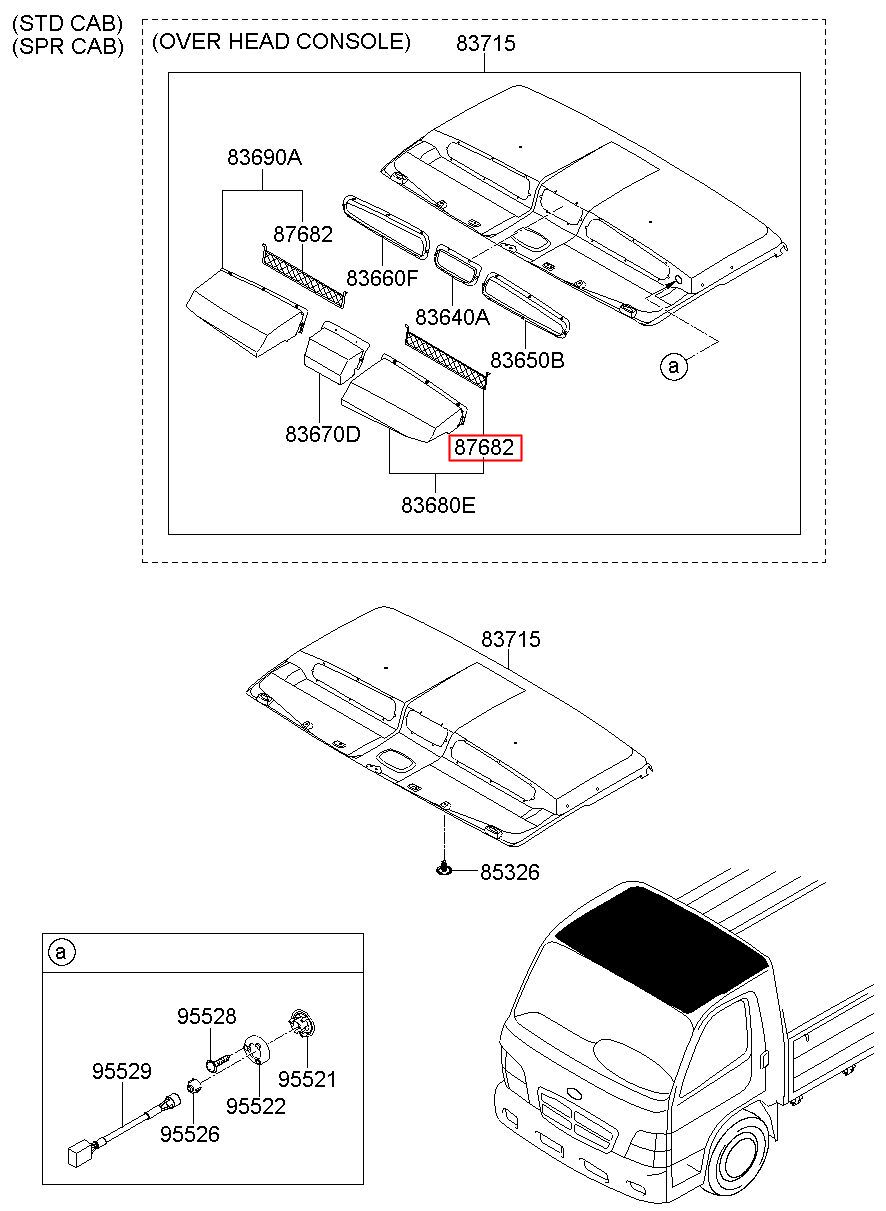 (STD CAB)
(SPR CAB)

(OVER HEAD CONSOLE)
83715

83690A
87682
83660F
83640A
83650B
a
83670D
87682
83680E

83715

85326

a
95528
95529
95521
95522
95526