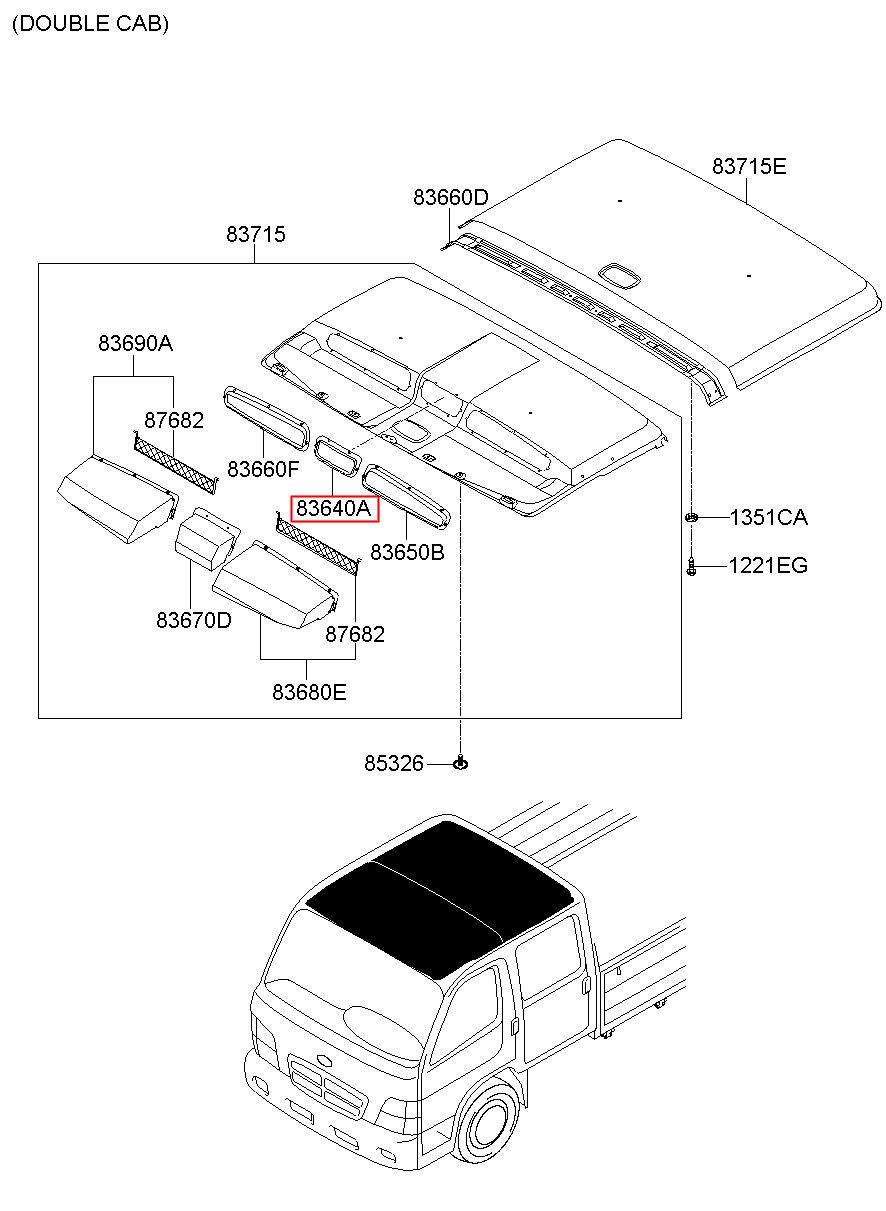 (DOUBLE CAB)

83715E

83660D

83715

83690A

87682

83660F

83640A

83650B

1351CA

1221EG

83670D

87682

83680E

85326