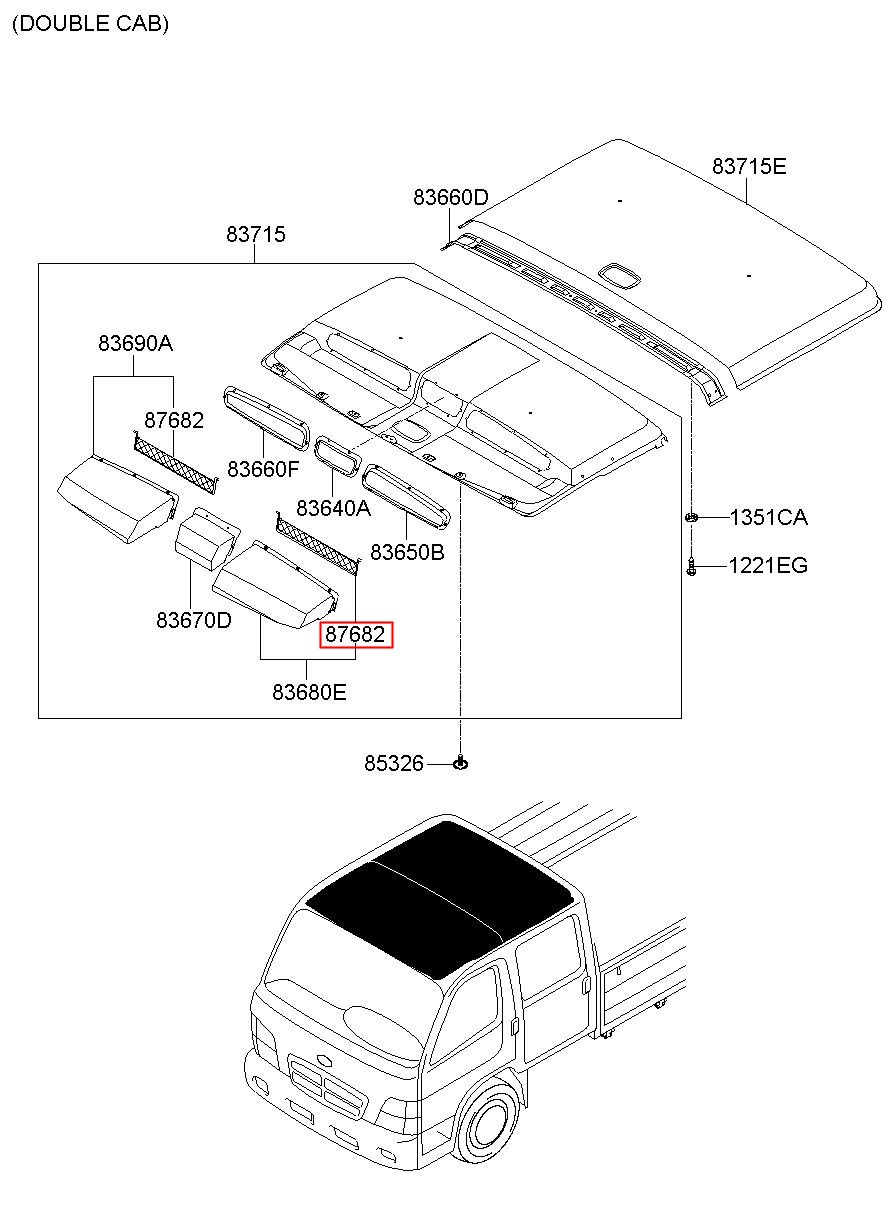 (DOUBLE CAB)

83715E
83660D
83715
83690A
87682
83660F
83640A
83650B
1351CA
1221EG
83670D
87682
83680E
85326