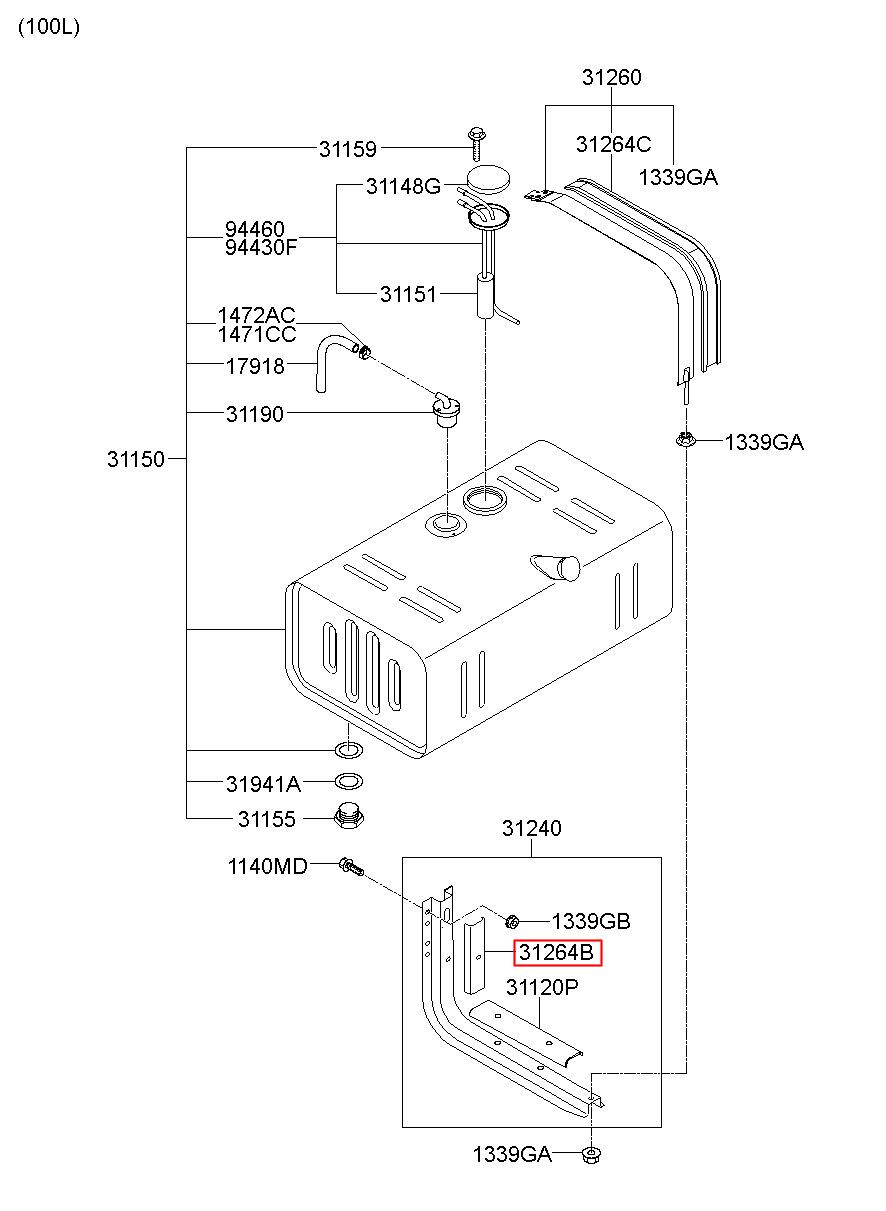 (100L)

31260
31264C
1339GA
31159
31148G
94460
94430F
31151
1472AC
1471CC
17918
31190
1339GA
31150
31941A
31155
31240
1140MD
1339GB
31264B
31120P
1339GA