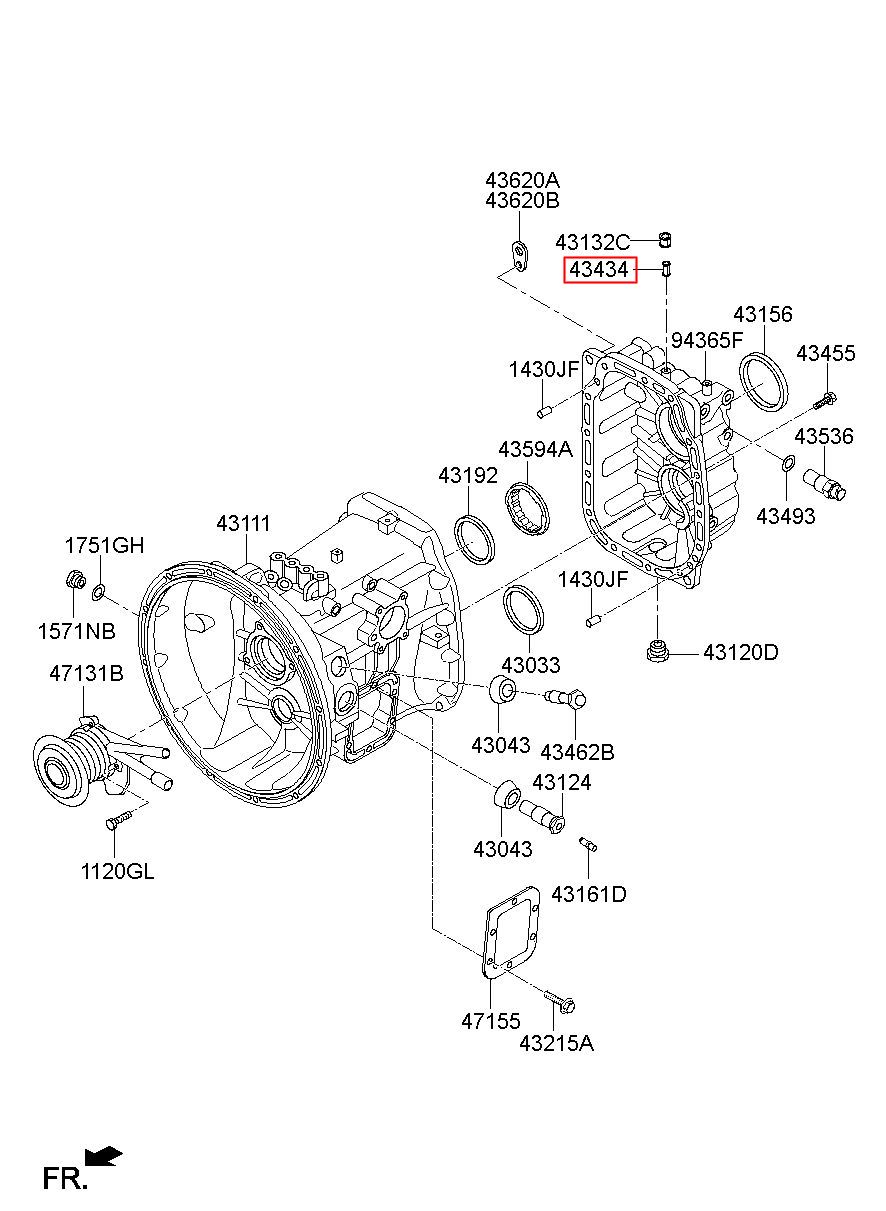 43620A
43620B
43132C
43434
43156
94365F
43455
1430JF
43536
43594A
43192
43493
43111
1751GH
1430JF
1571NB
43033
43120D
47131B
43043
43462B
43124
43043
1120GL
43161D
47155
43215A
FR.