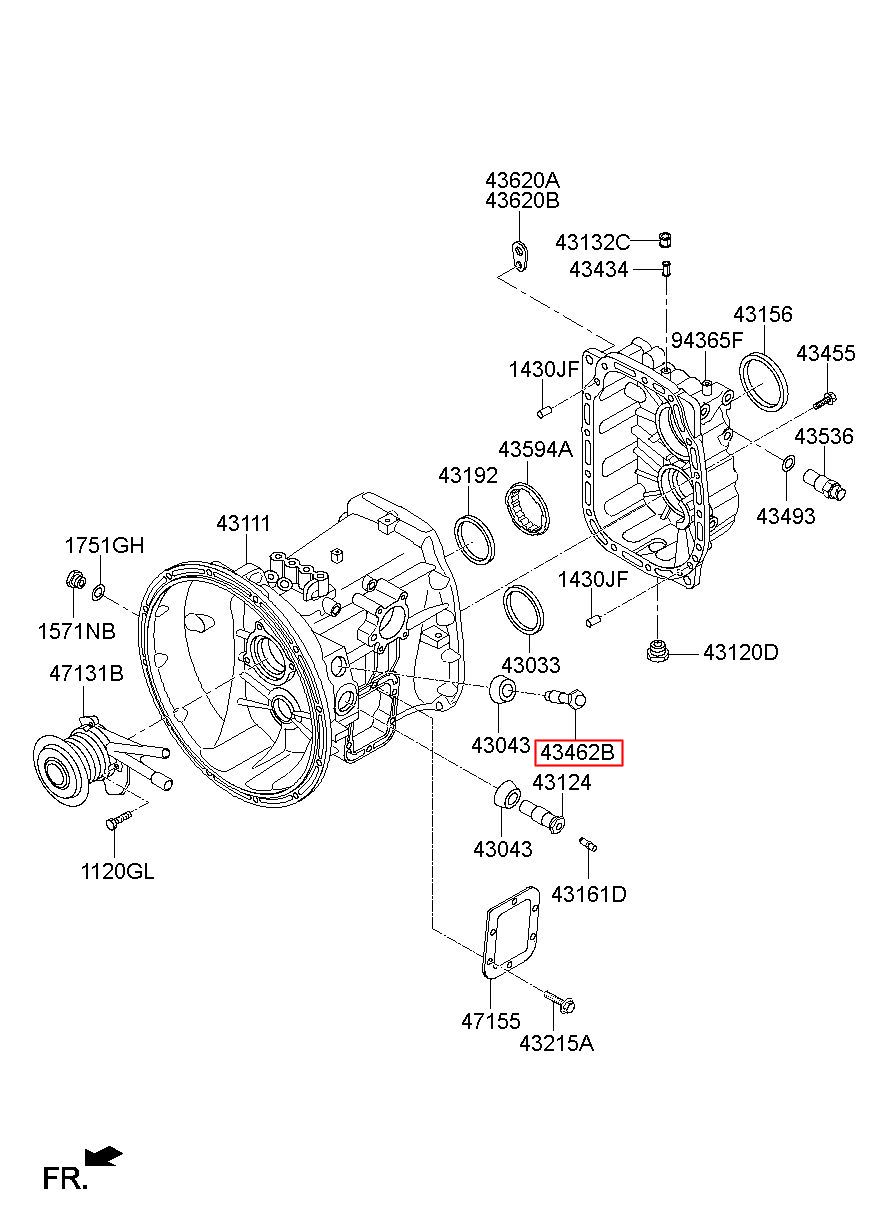 43620A
43620B
43132C
43434
43156
94365F
43455
1430JF
43536
43594A
43192
43493
43111
1751GH
1430JF
1571NB
43033
43120D
47131B
43043
43462B
43124
43043
1120GL
43161D
47155
43215A
FR.