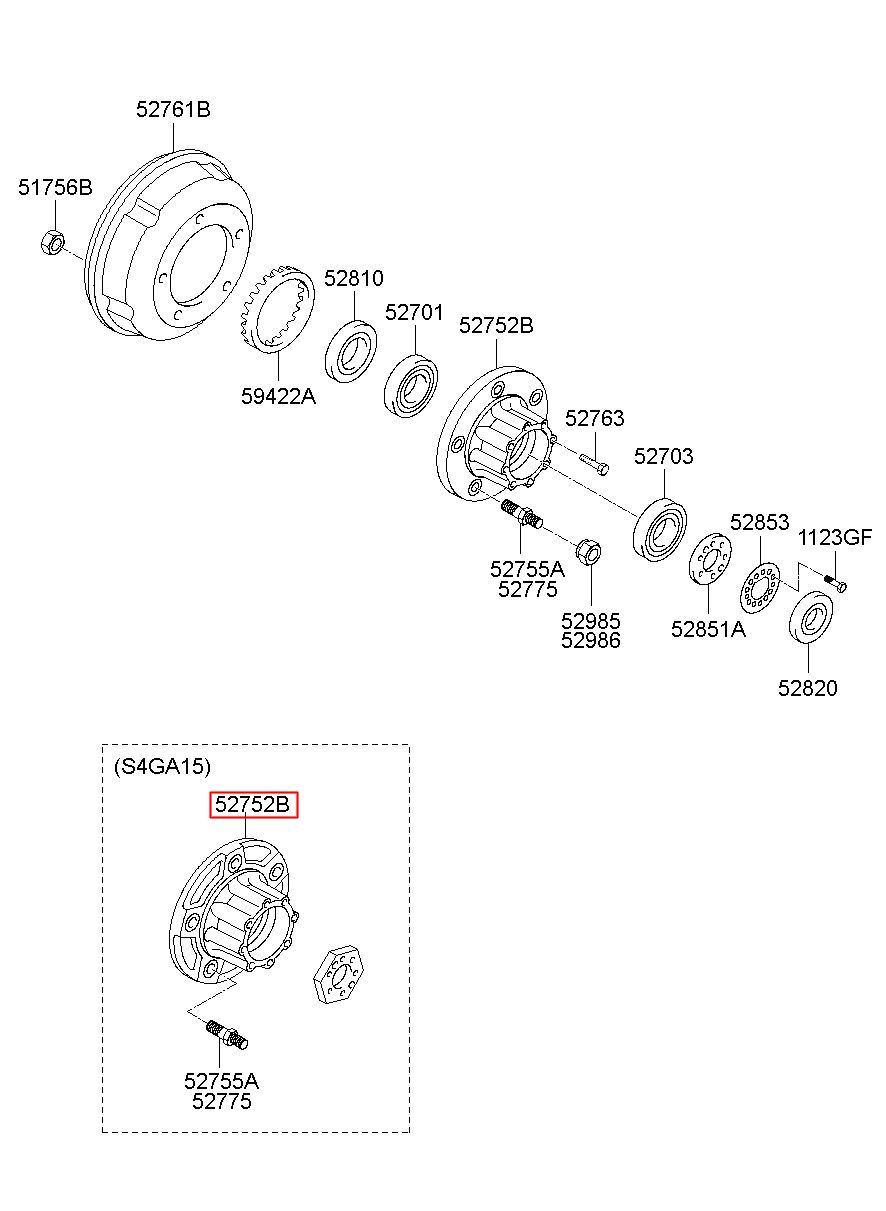 52761B
51756B
52810
52701
52752B
59422A
52763
52703
52853
1123GF
52755A
52775
52985
52986
52851A
52820

(S4GA15)
52752B
52755A
52775