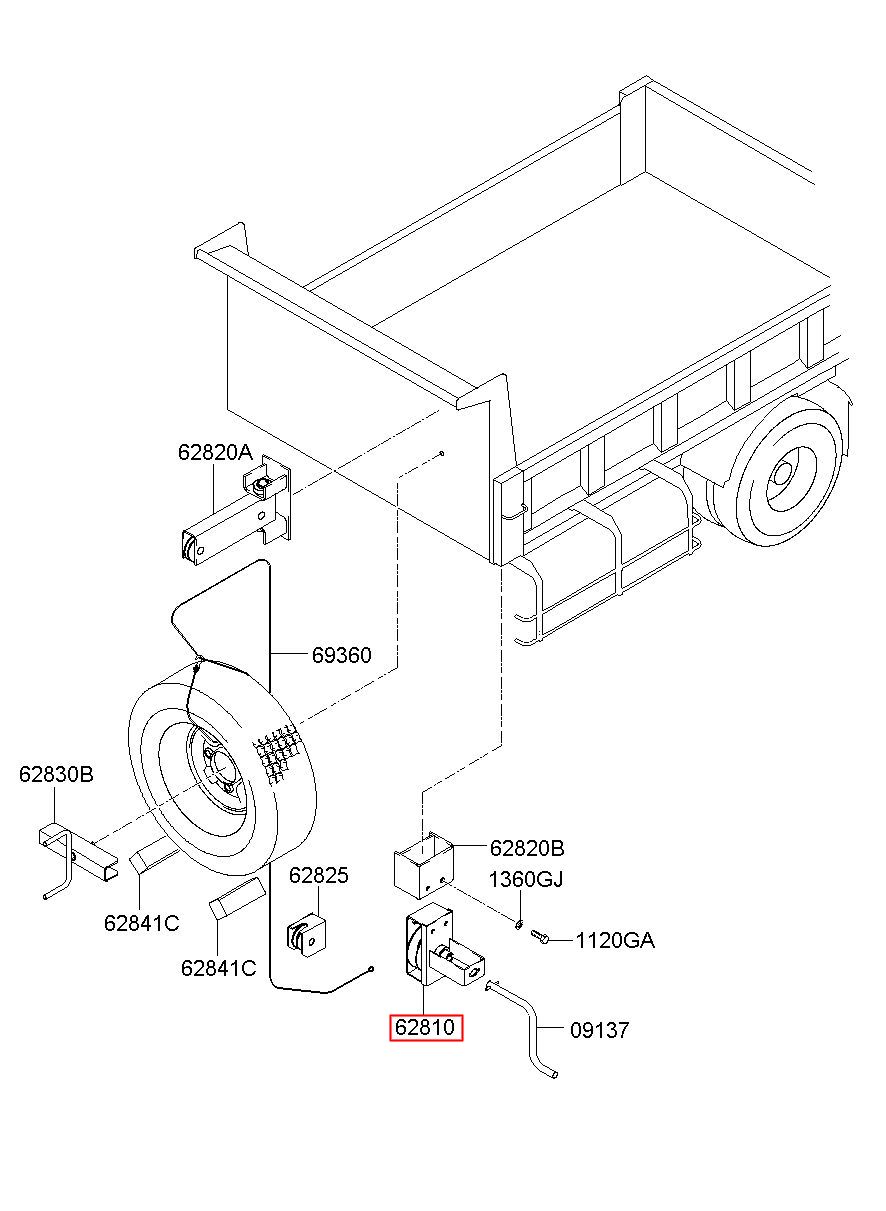 62820A

69360

62830B

62841C

62841C

62825

62820B

1360GJ

1120GA

62810

09137