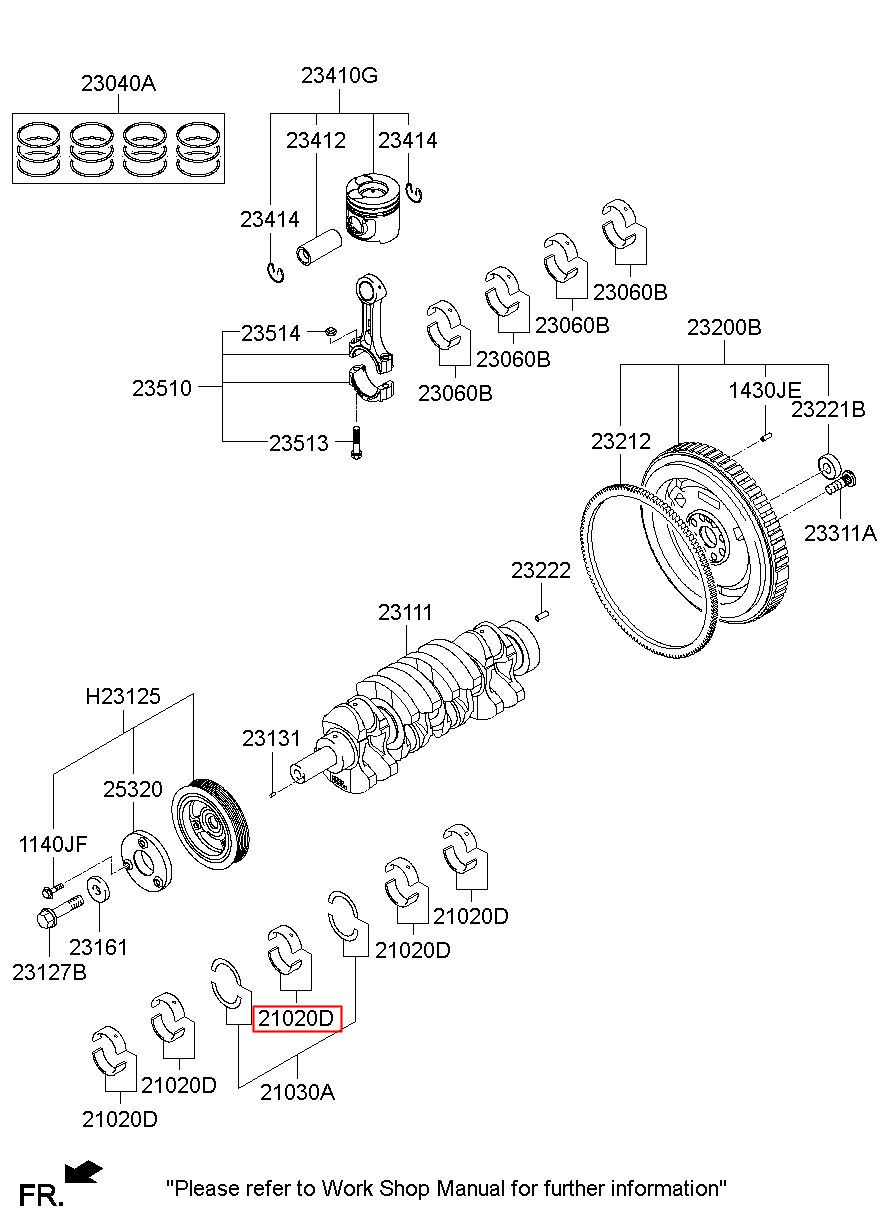 23040A
23410G
23412
23414
23414
23060B
23060B
23060B
23060B
23514
23510
23513
23200B
1430JE
23221B
23212
23311A
23222
23111
H23125
23131
25320
1140JF
23161
23127B
21020D
21020D
21020D
21020D
21020D
21030A
FR.
"Please refer to Work Shop Manual for further information"