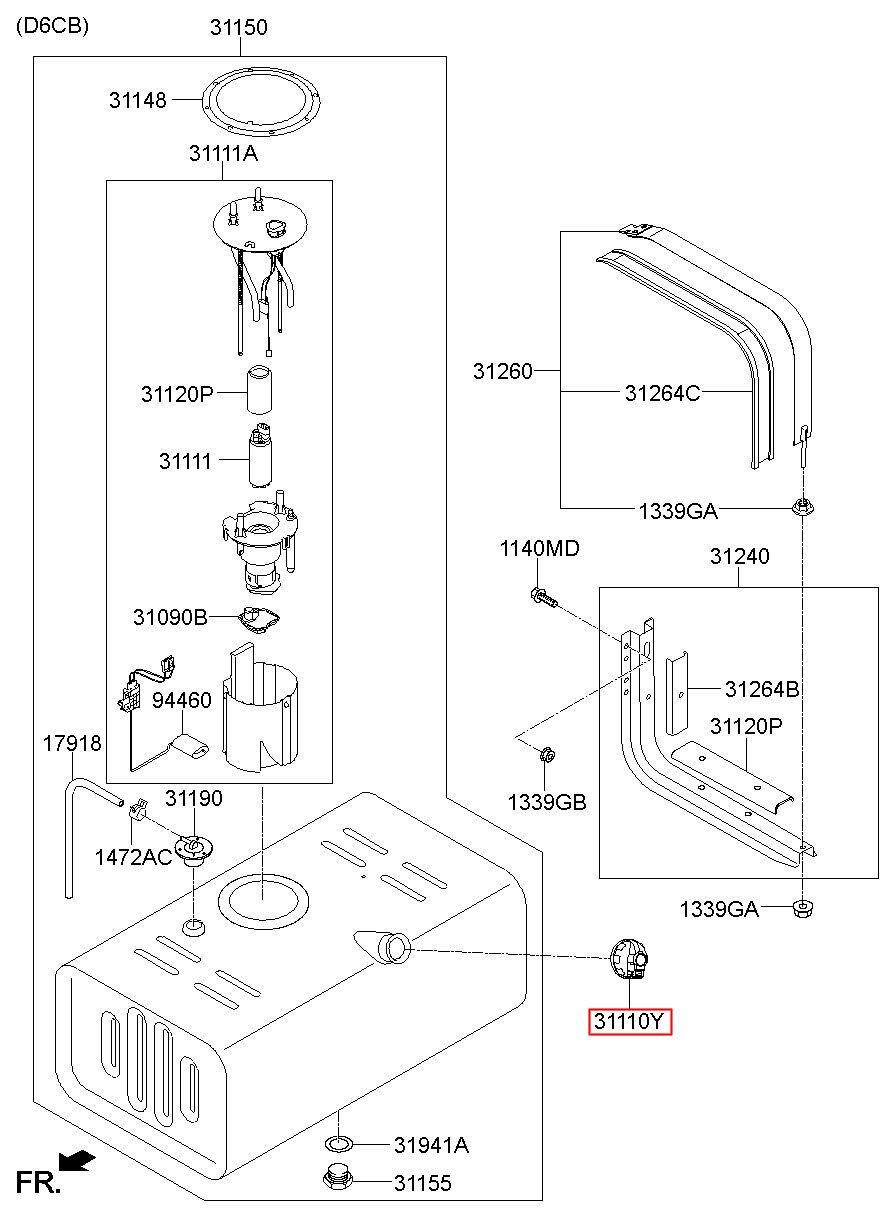 (D6CB)
31150
31148
31111A
31120P
31111
31090B
94460
17918
31190
1472AC
31260
31264C
1339GA
1140MD
31240
31264B
31120P
1339GB
1339GA
31110Y
31941A
31155
FR.