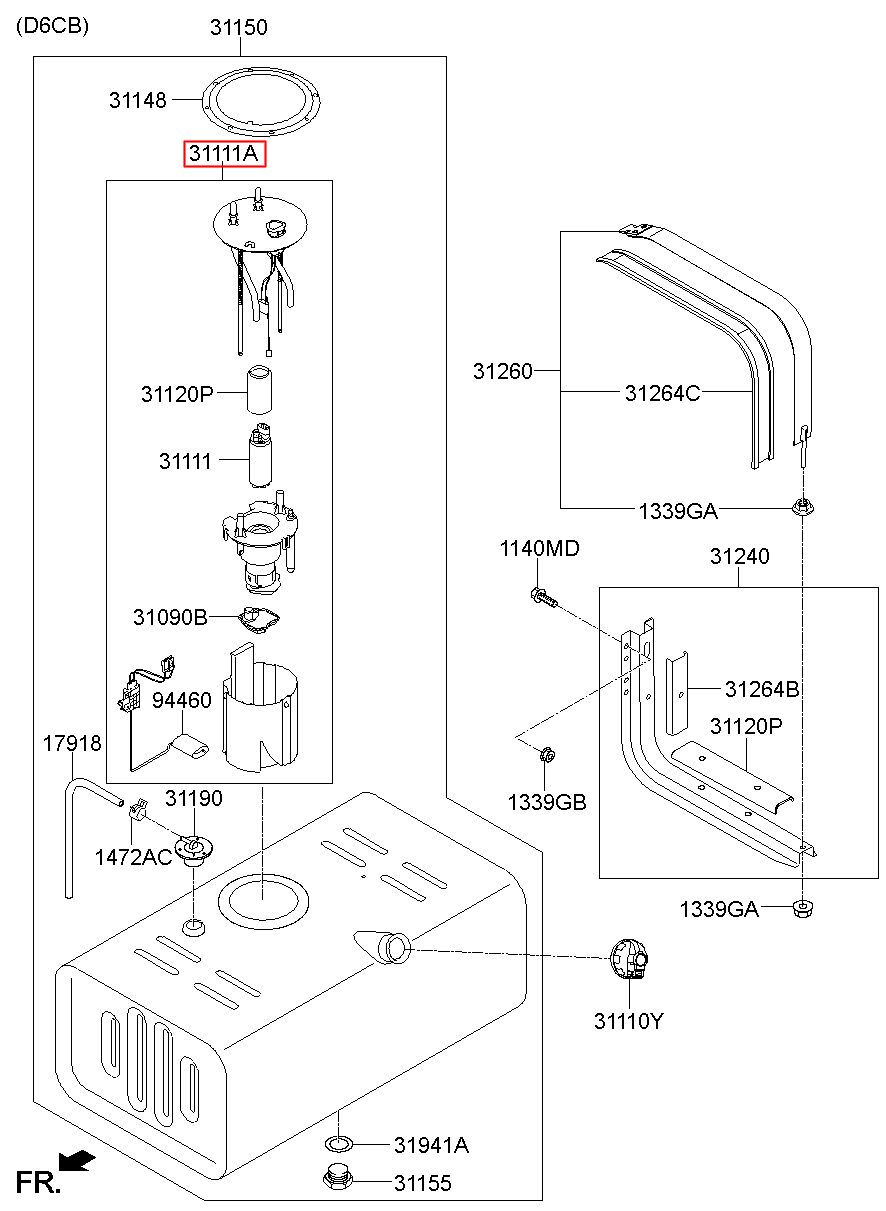 (D6CB)
31150
31148
31111A
31120P
31111
31090B
94460
17918
31190
1472AC
31260
31264C
1339GA
1140MD
31240
31264B
31120P
1339GB
1339GA
31110Y
31941A
31155
FR.