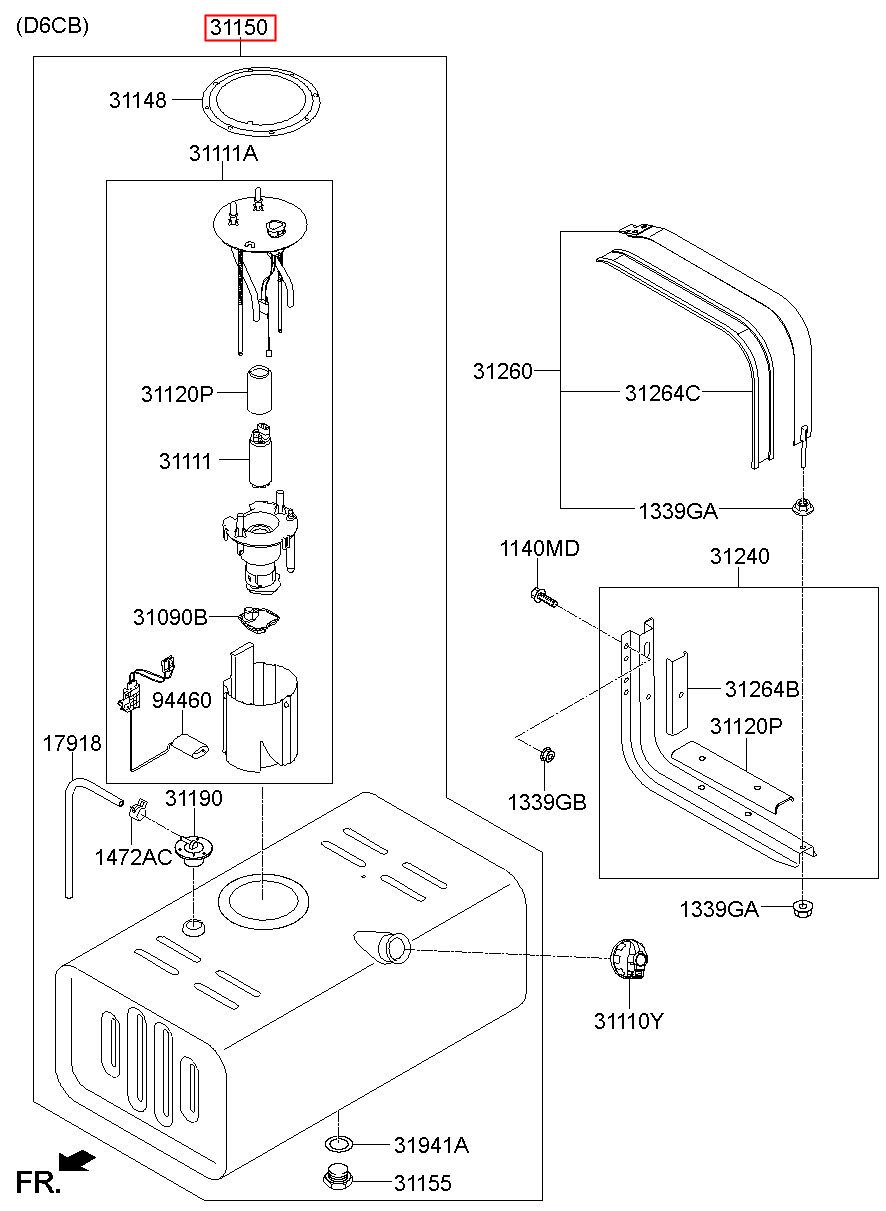 (D6CB)
31150
31148
31111A
31120P
31111
31090B
94460
17918
31190
1472AC
31260
31264C
1339GA
1140MD
31240
31264B
31120P
1339GB
1339GA
31110Y
31941A
31155
FR.