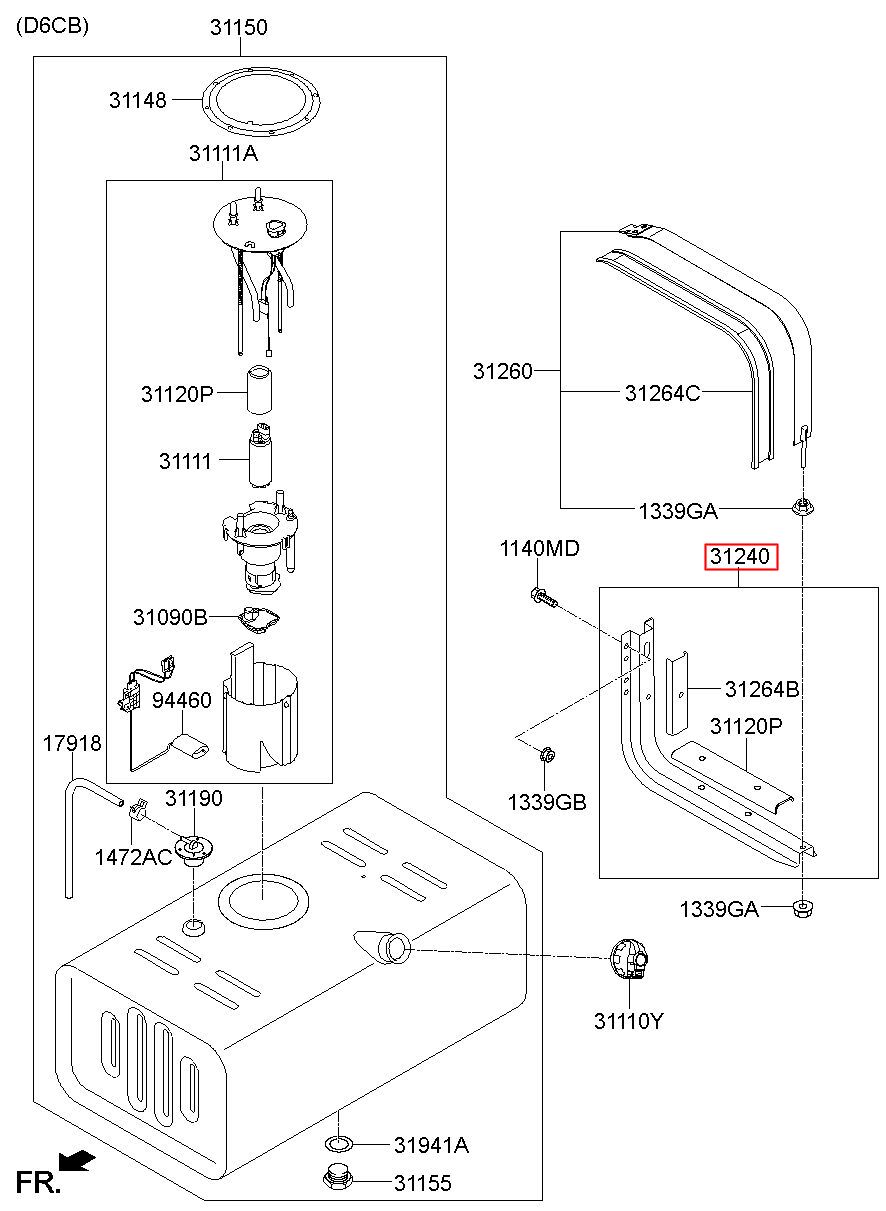 (D6CB)
31150
31148
31111A
31120P
31111
31090B
94460
17918
31190
1472AC
31260
31264C
1339GA
1140MD
31240
31264B
31120P
1339GB
1339GA
31110Y
31941A
31155
FR.