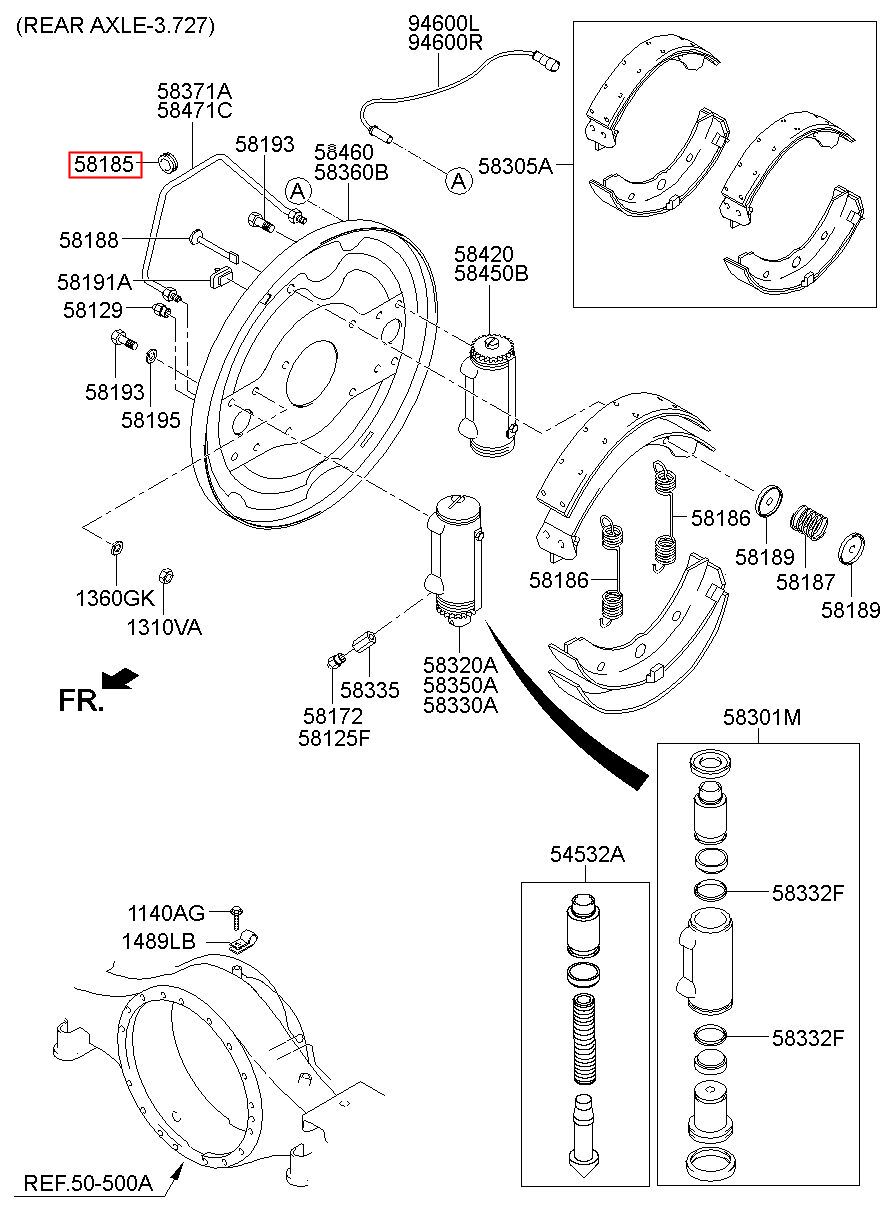 (REAR AXLE-3.727)

94600L
94600R

58371A
58471C

58185

58193

58460
58360B

A

A

58305A

58188

58191A

58129

58193

58195

58420
58450B

58186

58186

58189

58187

58189

1360GK

1310VA

FR.

58335

58172
58125F

58320A
58350A
58330A

58301M

54532A

58332F

58332F

1140AG

1489LB

REF.50-500A